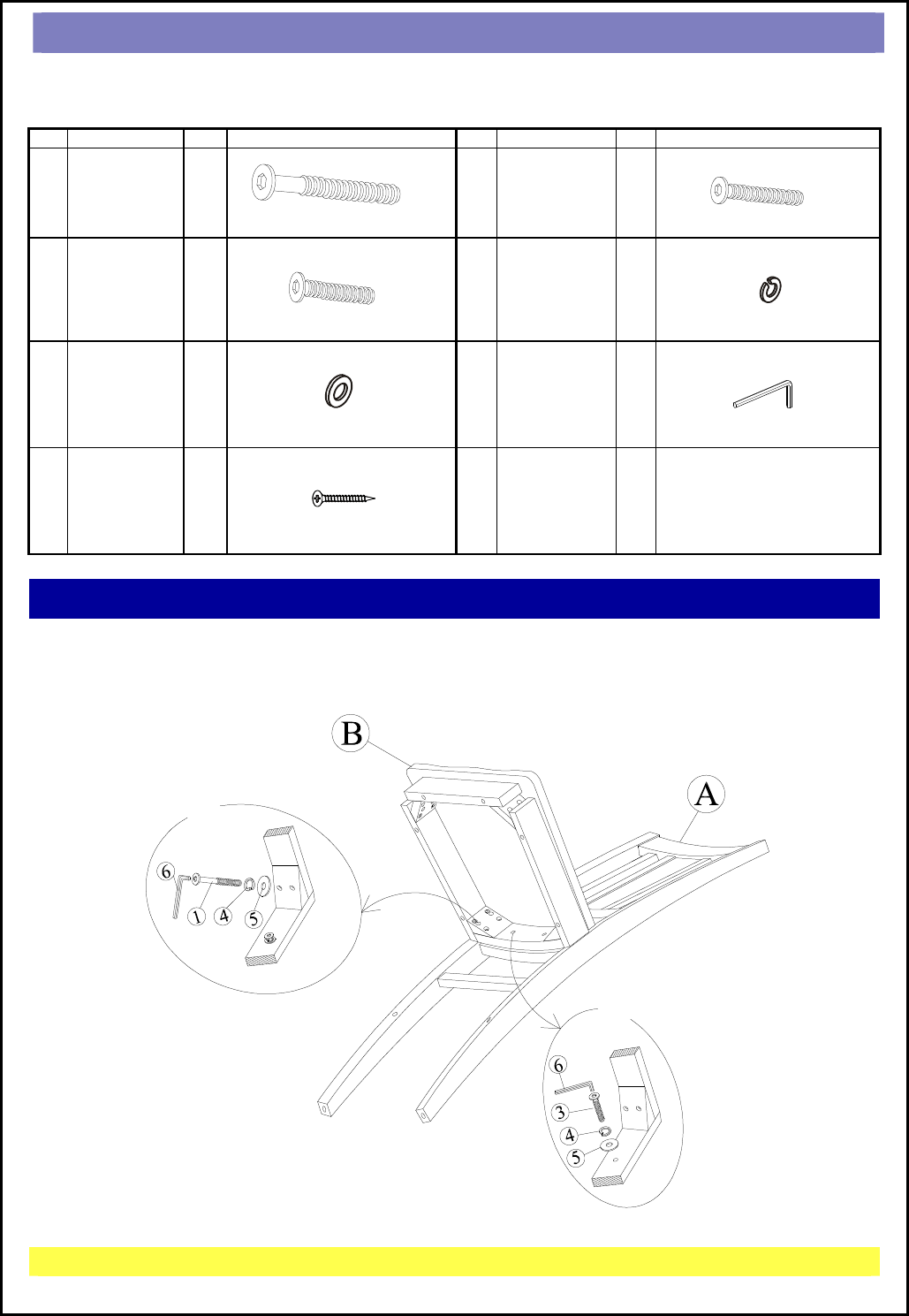 B

A

6

1

4

5

6

3

4

5