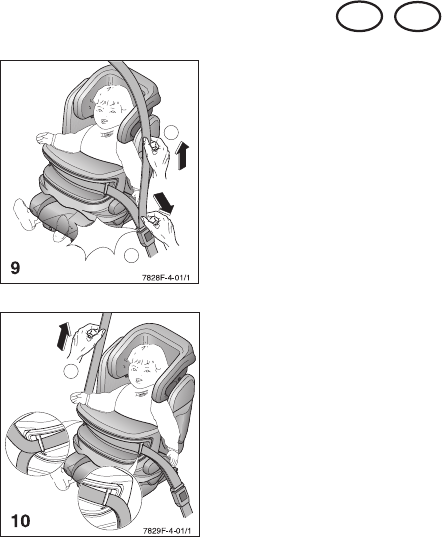 9

7828F-4-01/1

10

7829F-4-01/1