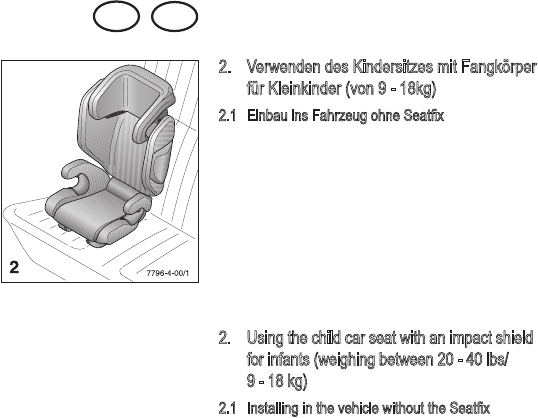 2

7796-4-00/1

2. Verwenden des Kindersitzes mit Fangkörper für Kleinkinder (von 9 - 18kg)

2.1 Einbau ins Fahrzeug ohne Seatfix

2. Using the child car seat with an impact shield for infants (weighing between 20 - 40 lbs/ 9 - 18 kg)

2.1 Installing in the vehicle without the Seatfix