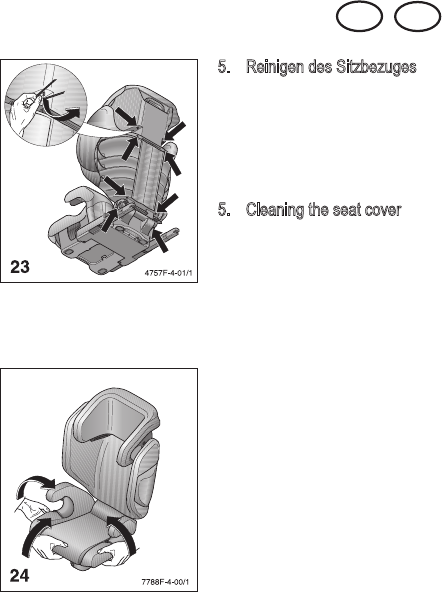 23

4757F-4-01/1

5. Reinigen des Sitzbezuges

5. Cleaning the seat cover

24

7788F-4-00/1