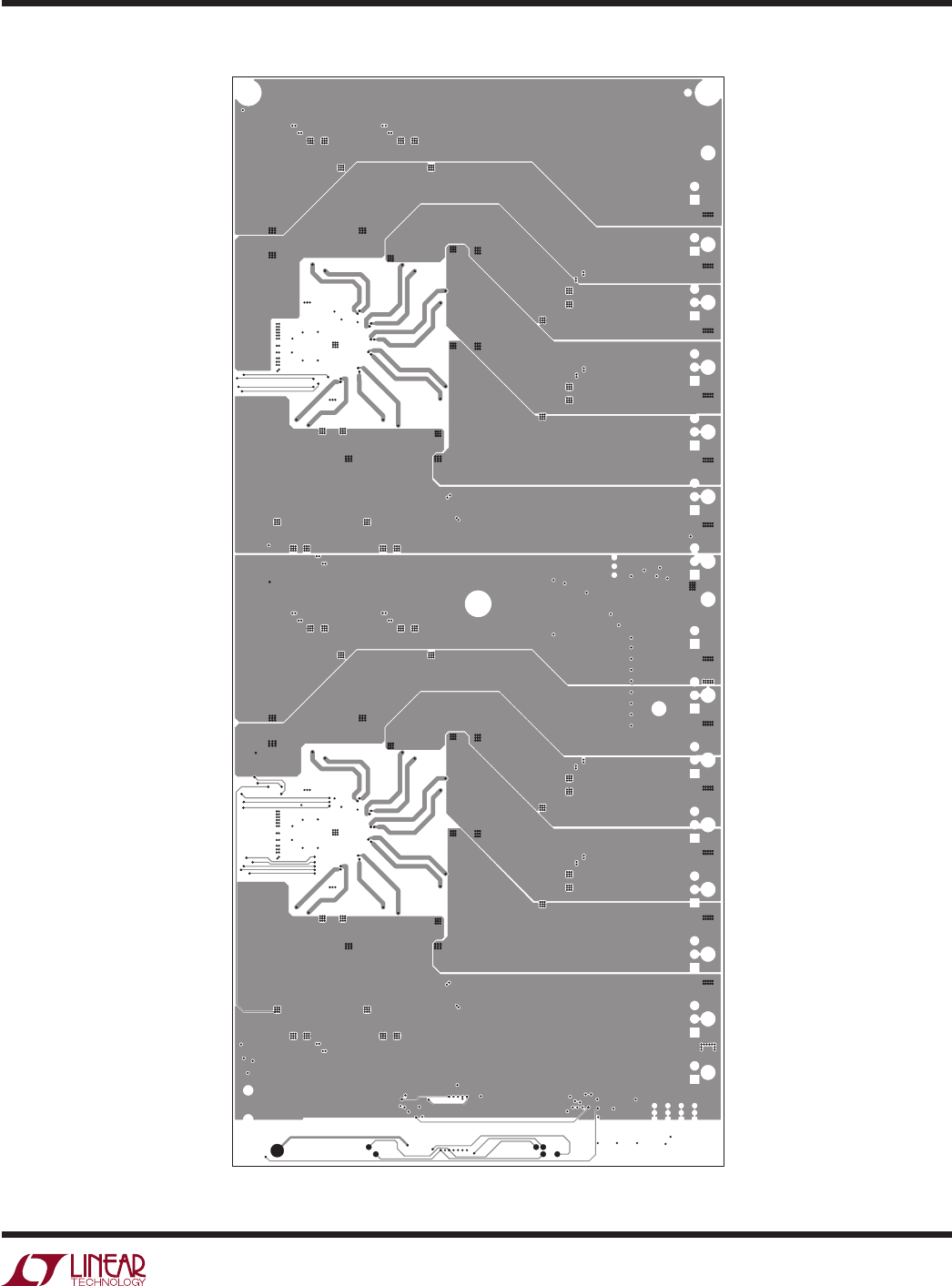 LINEAR
TECHNOLOGY