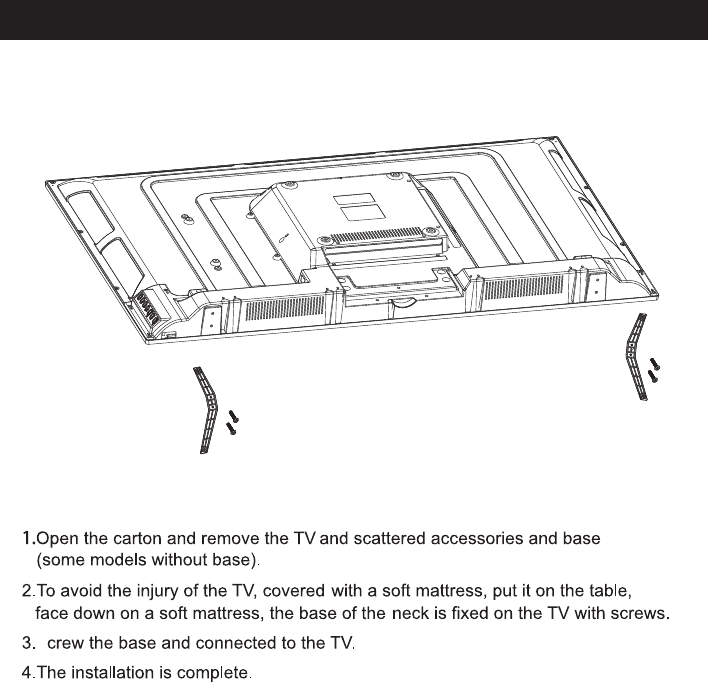 1.Open the carton and remove the TV and scattered accessories and base (some models without base).

2.To avoid the injury of the TV, covered with a soft mattress, put it on the table, face down on a soft mattress, the base of the neck is fixed on the TV with screws.

3. crew the base and connected to the TV.

4.The installation is complete.