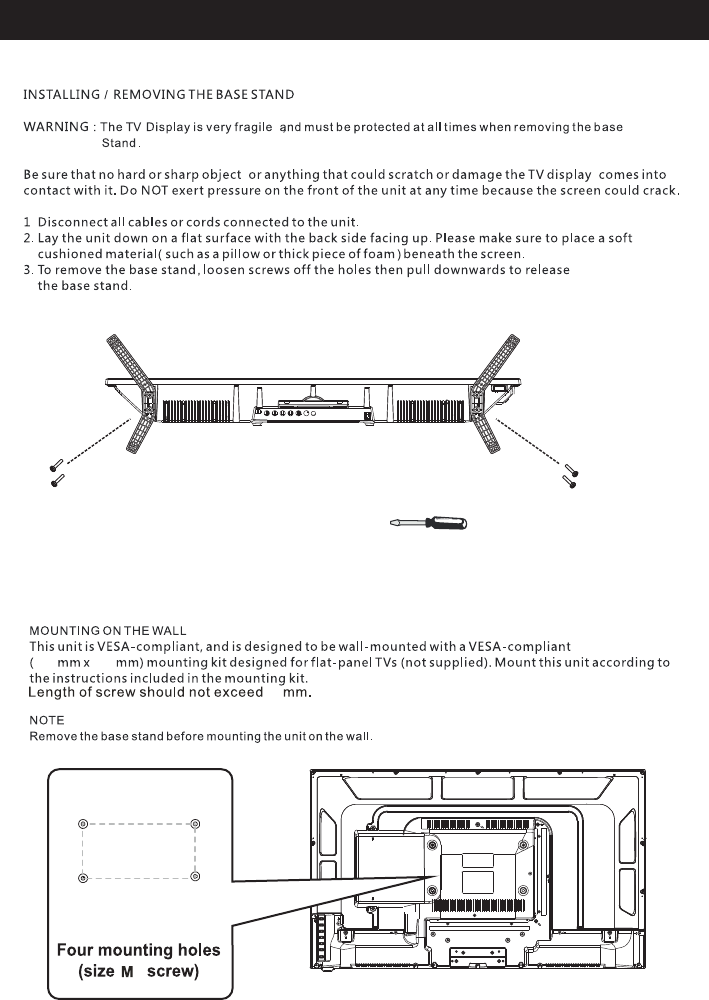 INSTALLING / REMOVING THE BASE STAND

WARNING : The TV Display is very fragile and must be protected at all times when removing the base Stand.

Be sure that no hard or sharp object or anything that could scratch or damage the TV display comes into contact with it. Do NOT exert pressure on the front of the unit at any time because the screen could crack.

1 Disconnect all cables or cords connected to the unit.
2. Lay the unit down on a flat surface with the back side facing up. Please make sure to place a soft cushioned material( such as a pillow or thick piece of foam) beneath the screen.
3. To remove the base stand, loosen screws off the holes then pull downwards to release the base stand.

MOUNTING ON THE WALL
This unit is VESA-compliant, and is designed to be wall-mounted with a VESA-compliant ( mm x mm) mounting kit designed for flat-panel TVs (not supplied). Mount this unit according to the instructions included in the mounting kit.
Length of screw should not exceed mm.

NOTE
Remove the base stand before mounting the unit on the wall.

Four mounting holes
(size M screw)