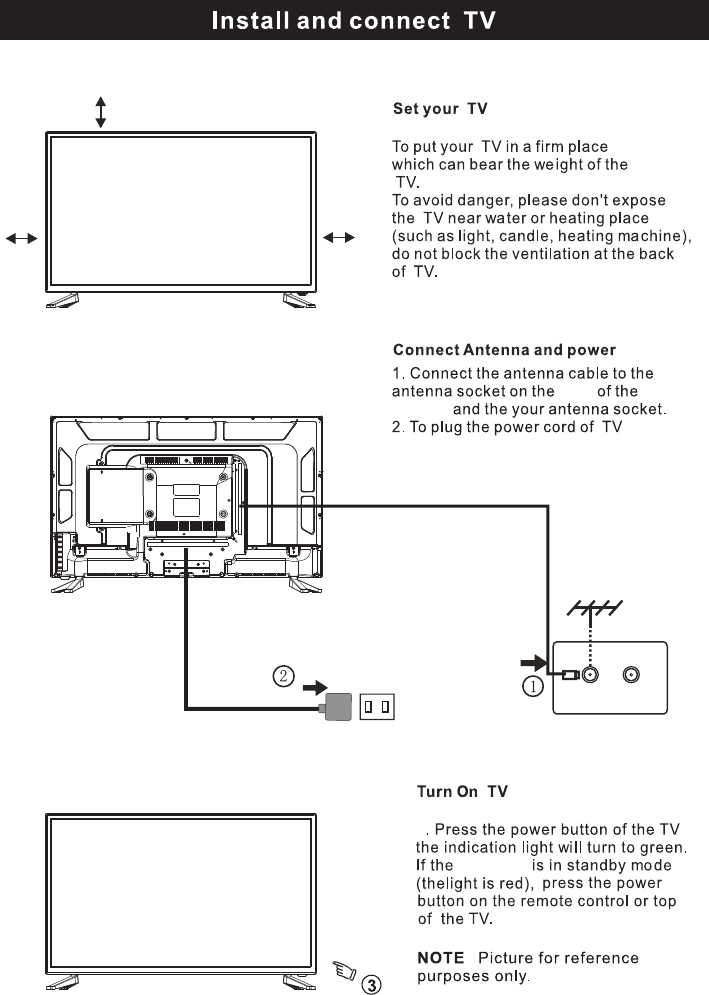 Install and connect TV

Set your TV

To put your TV in a firm place which can bear the weight of the TV.
To avoid danger, please don't expose the TV near water or heating place (such as light, candle, heating machine), do not block the ventilation at the back of TV.

Connect Antenna and power

1. Connect the antenna cable to the antenna socket on the of the and the your antenna socket.
2. To plug the power cord of TV

②

①

Turn On TV

. Press the power button of the TV the indication light will turn to green. If the is in standby mode (thelight is red), press the power button on the remote control or top of the TV.

NOTE Picture for reference purposes only.

③