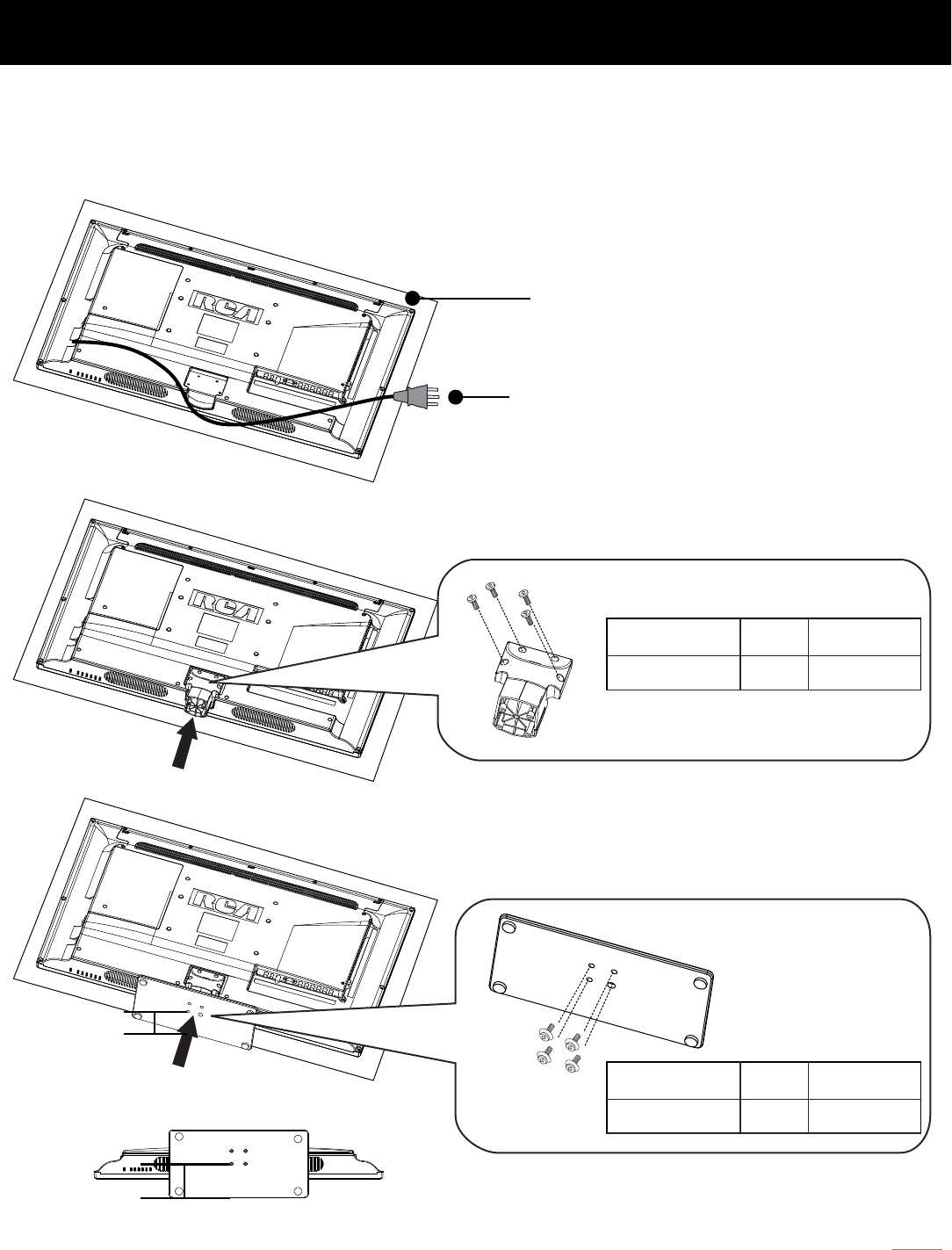 RCA

RCA

RCA