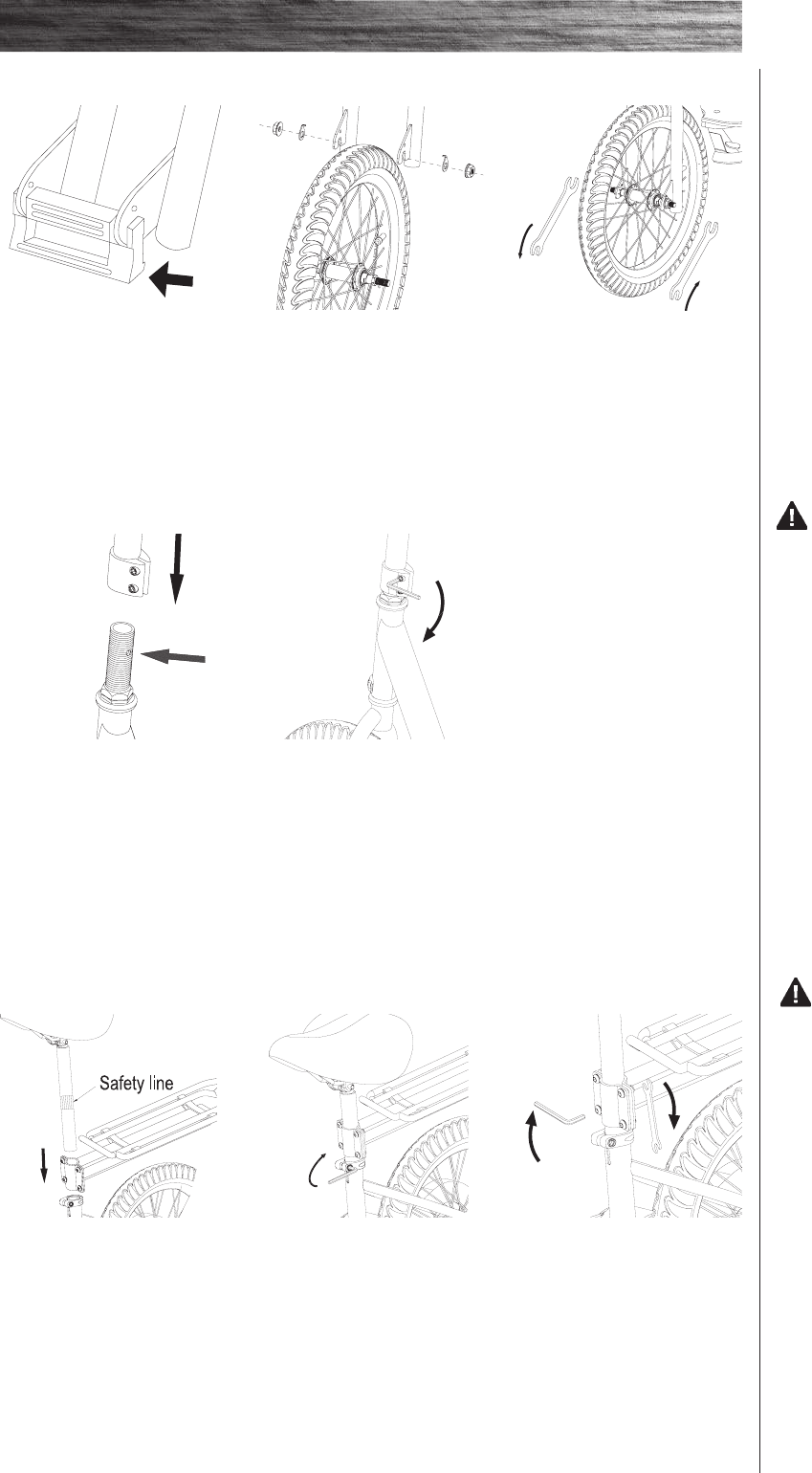 Safety line