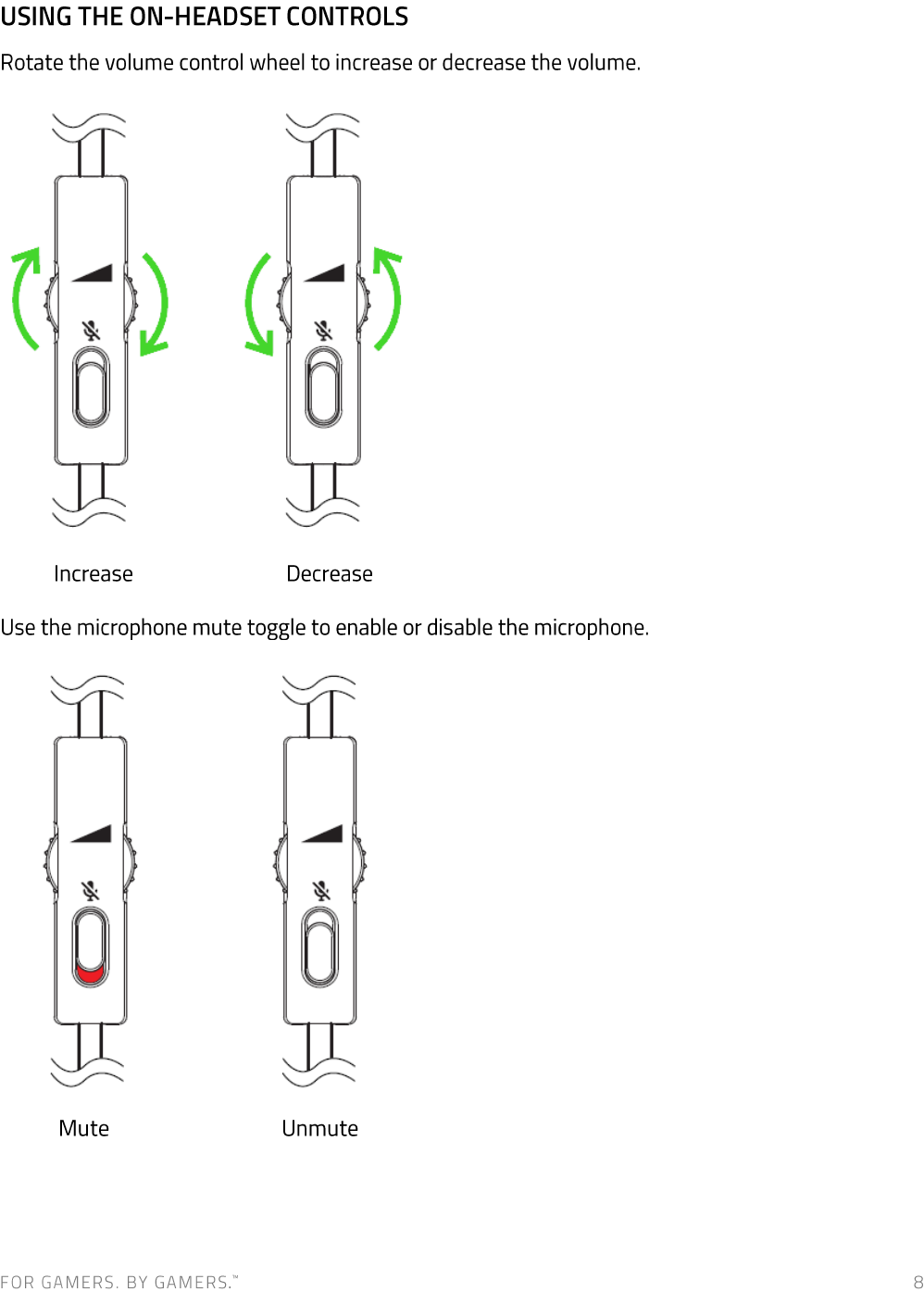 USING THE ON-HEADSET CONTROLS

Rotate the volume control wheel to increase or decrease the volume.

Increase

Decrease

Use the microphone mute toggle to enable or disable the microphone.

Mute

Unmute

FOR GAMERS. BY GAMERS.™

8