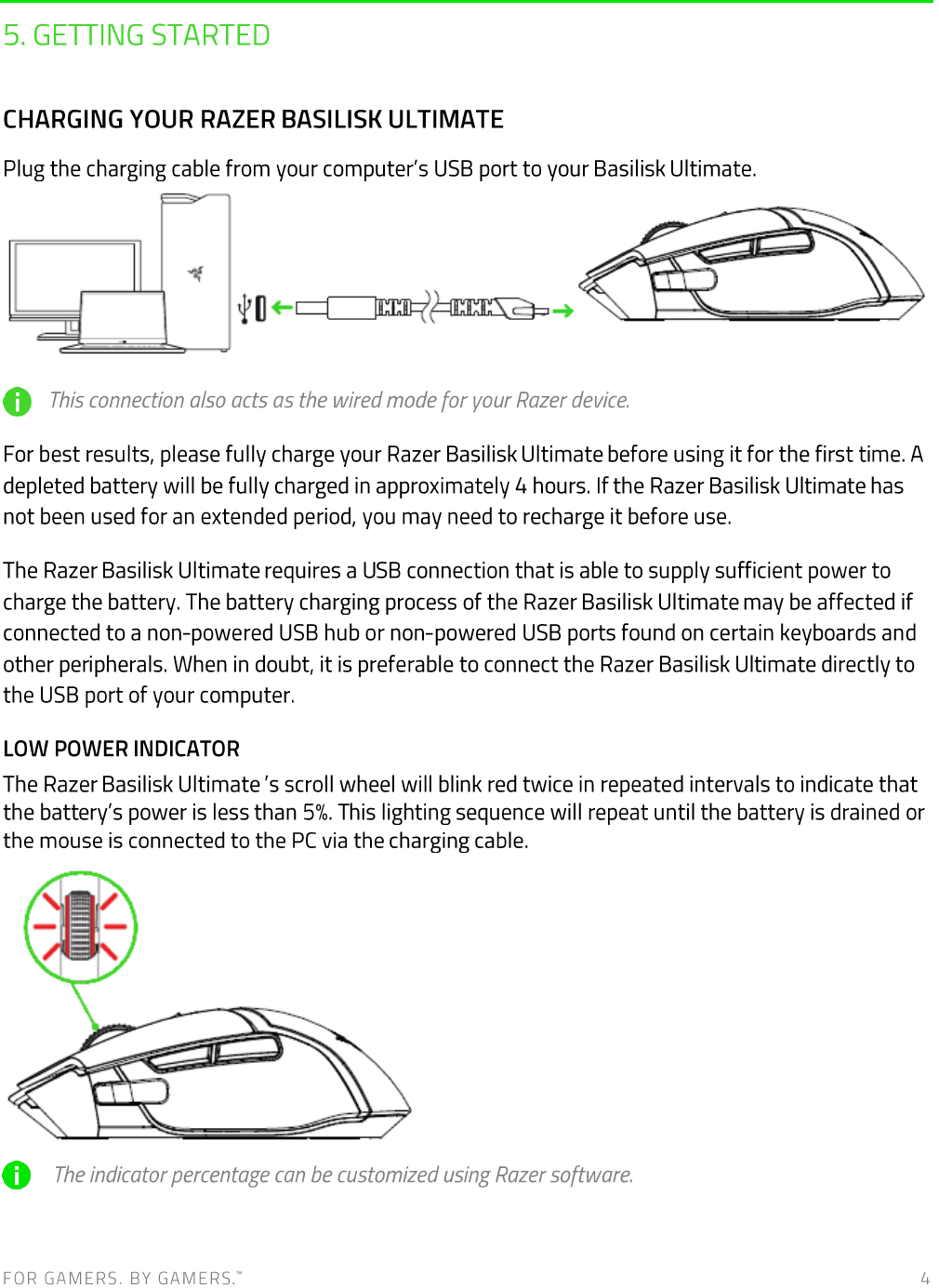 5. GETTING STARTED

CHARGING YOUR RAZER BASILISK ULTIMATE

Plug the charging cable from your computer's USB port to your Basilisk Ultimate.

This connection also acts as the wired mode for your Razer device.

For best results, please fully charge your Razer Basilisk Ultimate before using it for the first time. A depleted battery will be fully charged in approximately 4 hours. If the Razer Basilisk Ultimate has not been used for an extended period, you may need to recharge it before use.

The Razer Basilisk Ultimate requires a USB connection that is able to supply sufficient power to charge the battery. The battery charging process of the Razer Basilisk Ultimate may be affected if connected to a non-powered USB hub or non-powered USB ports found on certain keyboards and other peripherals. When in doubt, it is preferable to connect the Razer Basilisk Ultimate directly to the USB port of your computer.

LOW POWER INDICATOR

The Razer Basilisk Ultimate 's scroll wheel will blink red twice in repeated intervals to indicate that the battery's power is less than 5%. This lighting sequence will repeat until the battery is drained or the mouse is connected to the PC via the charging cable.

The indicator percentage can be customized using Razer software.

FOR GAMERS. BY GAMERS.™ 4