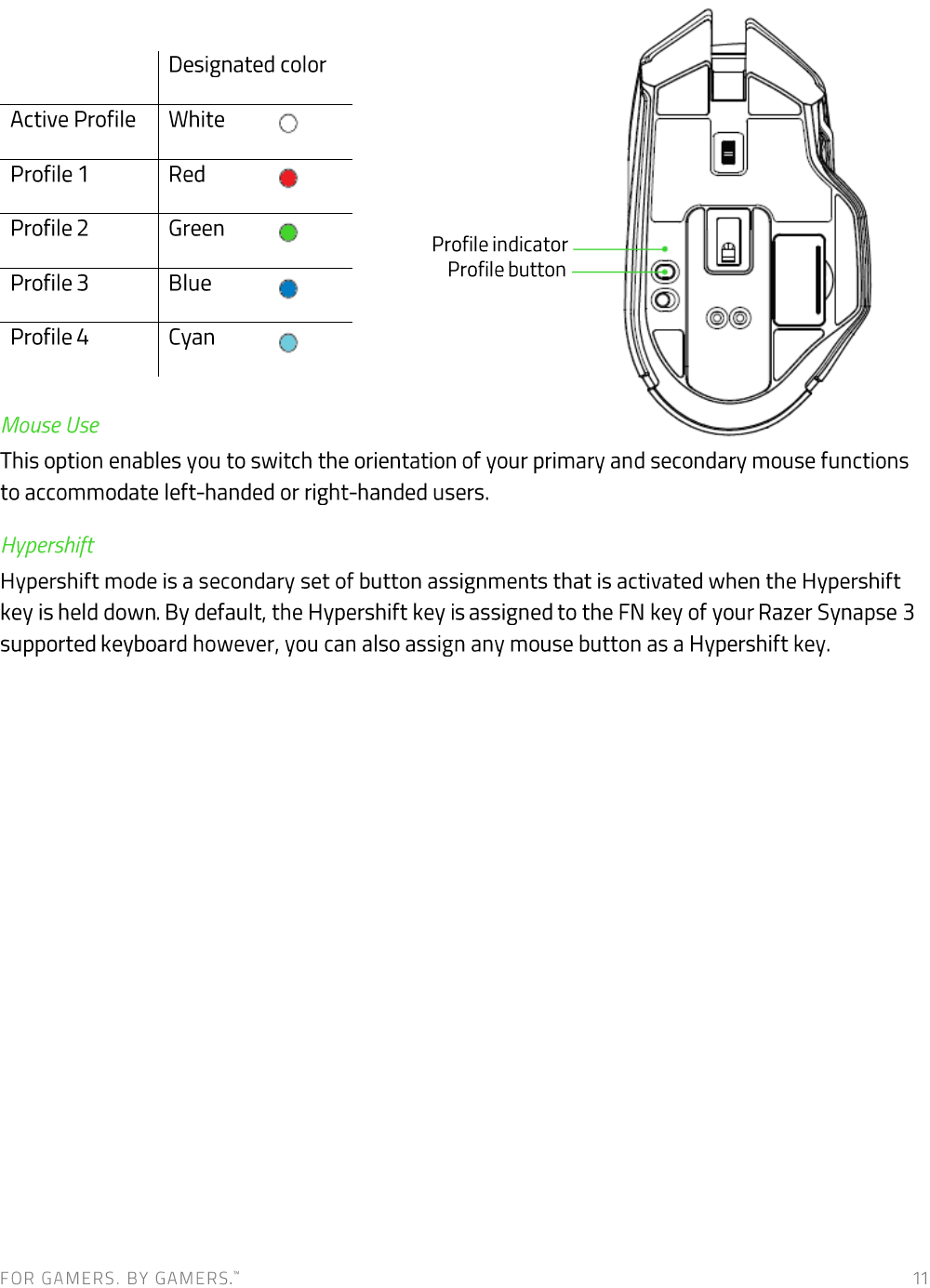 | | Designated color |
|---|---|
| Active Profile | White |
| Profile 1 | Red |
| Profile 2 | Green |
| Profile 3 | Blue |
| Profile 4 | Cyan |

Profile indicator
Profile button

Mouse Use

This option enables you to switch the orientation of your primary and secondary mouse functions to accommodate left-handed or right-handed users.

Hypershift

Hypershift mode is a secondary set of button assignments that is activated when the Hypershift key is held down. By default, the Hypershift key is assigned to the FN key of your Razer Synapse 3 supported keyboard however, you can also assign any mouse button as a Hypershift key.

FOR GAMERS. BY GAMERS.™ 11