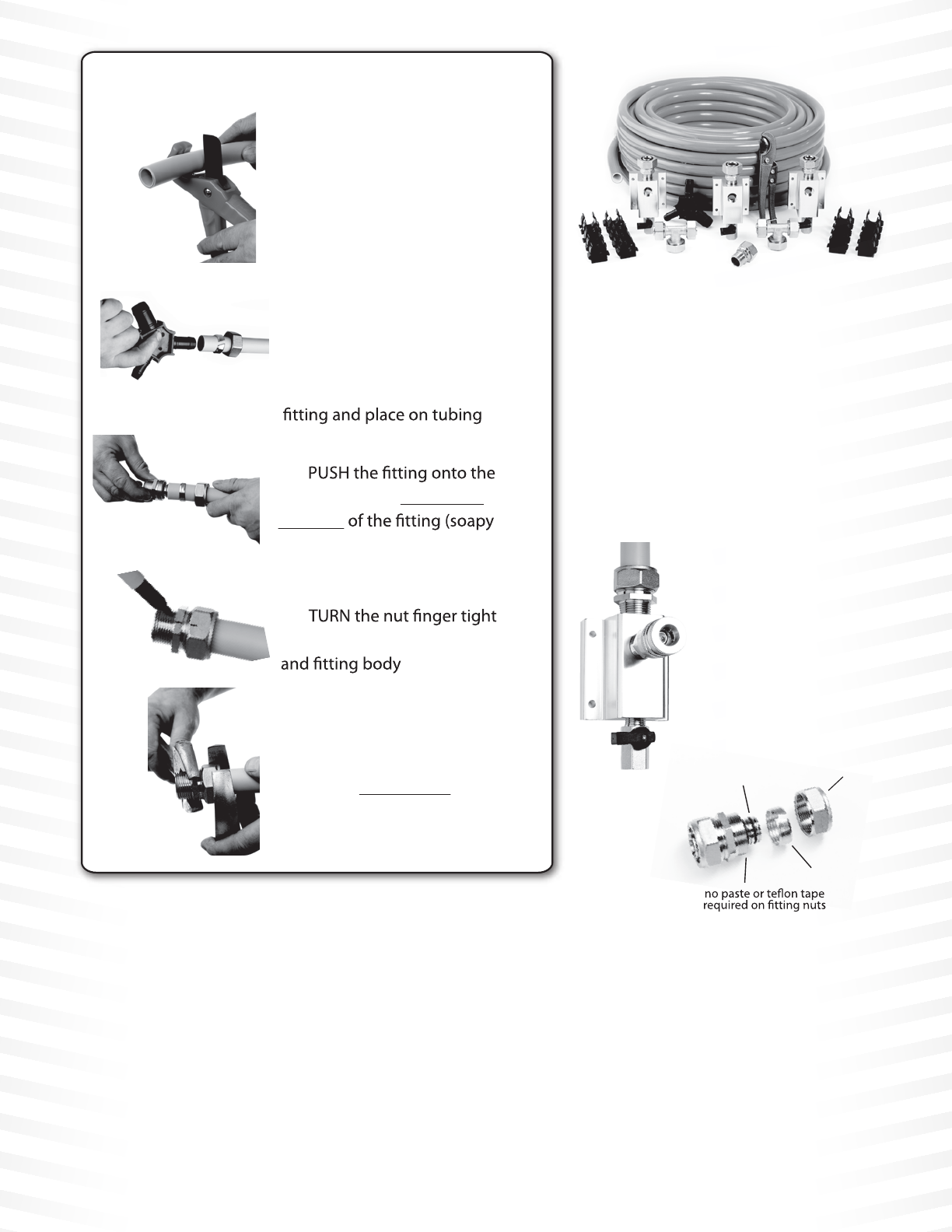 fitting and place on tubing

PUSH the fitting onto the

of the fitting (soapy

TURN the nut finger tight

and fitting body

no paste or teflon tape required on fitting nuts