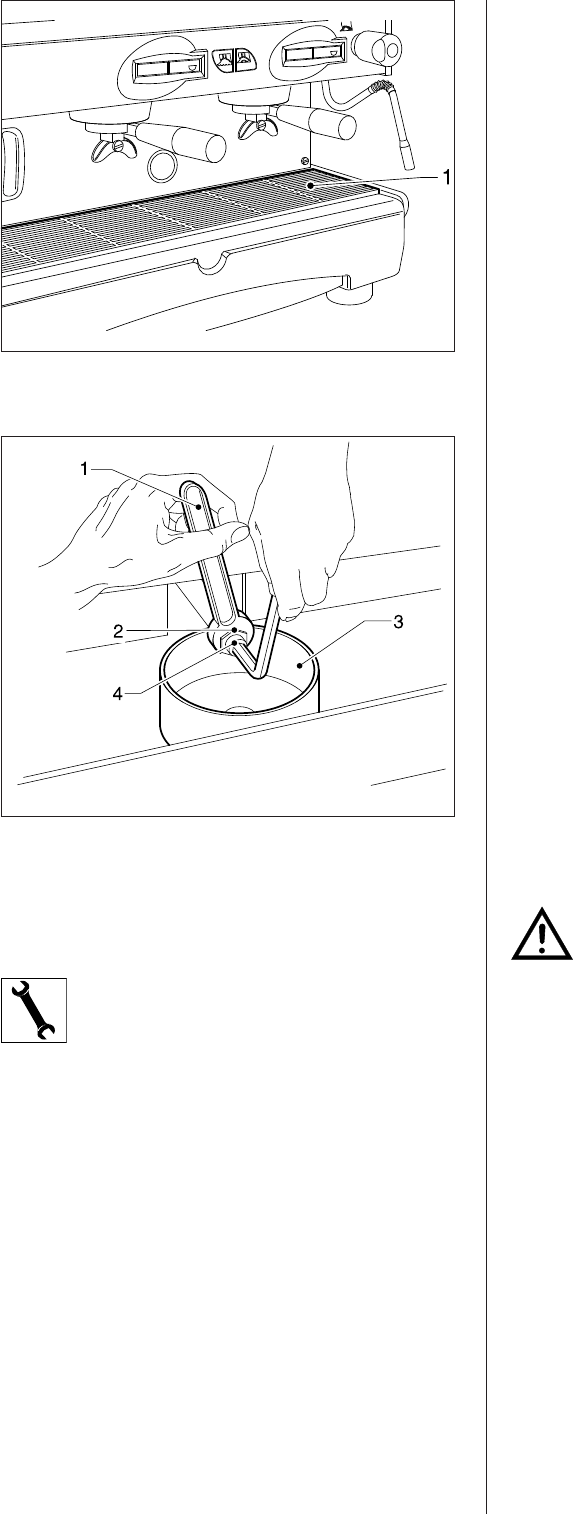 1

1
2
3
4