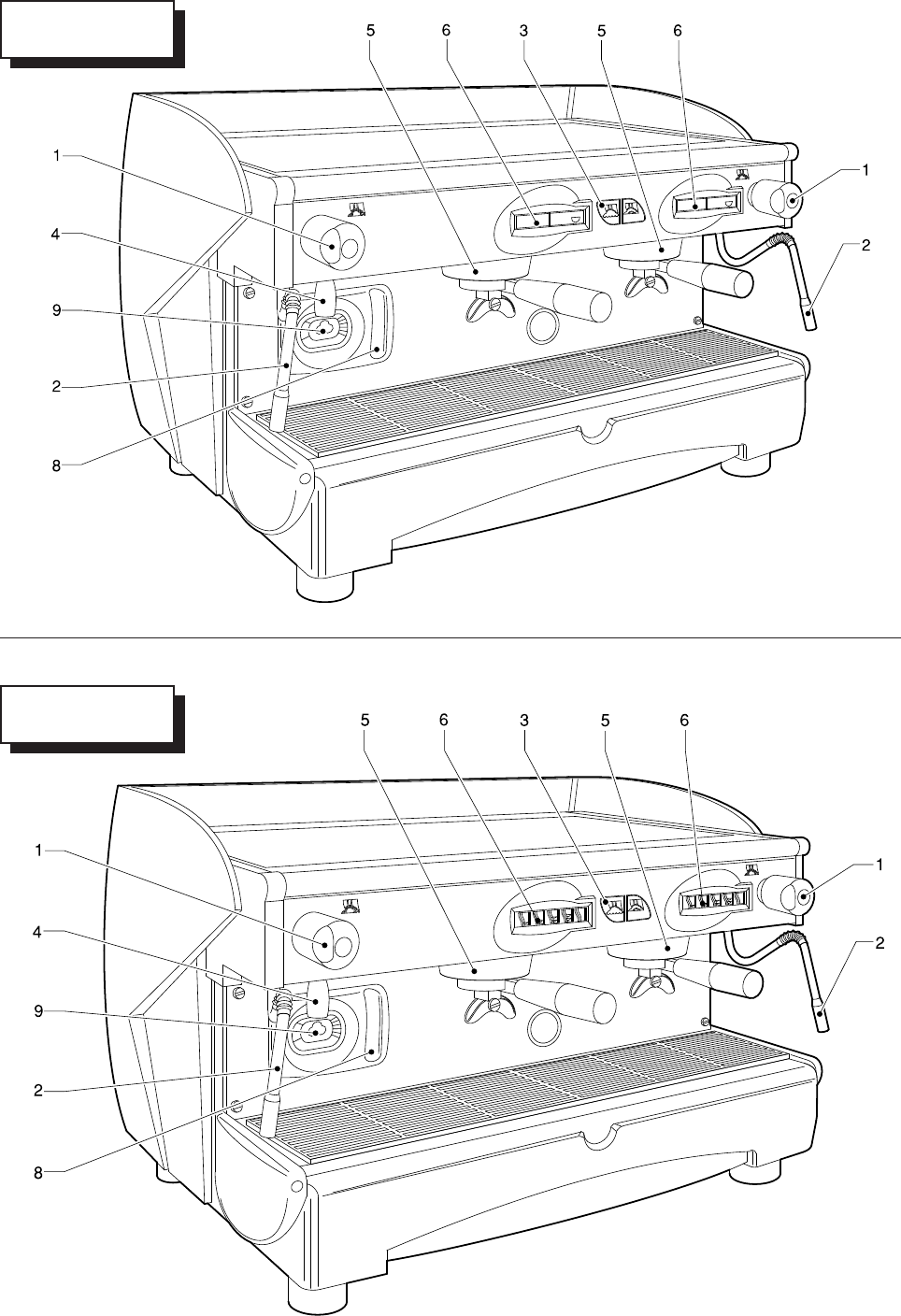 5 6 3 5 6

1
4
9
2
8

1
2

5 6 3 5 6

1
4
9
2
8

1
2