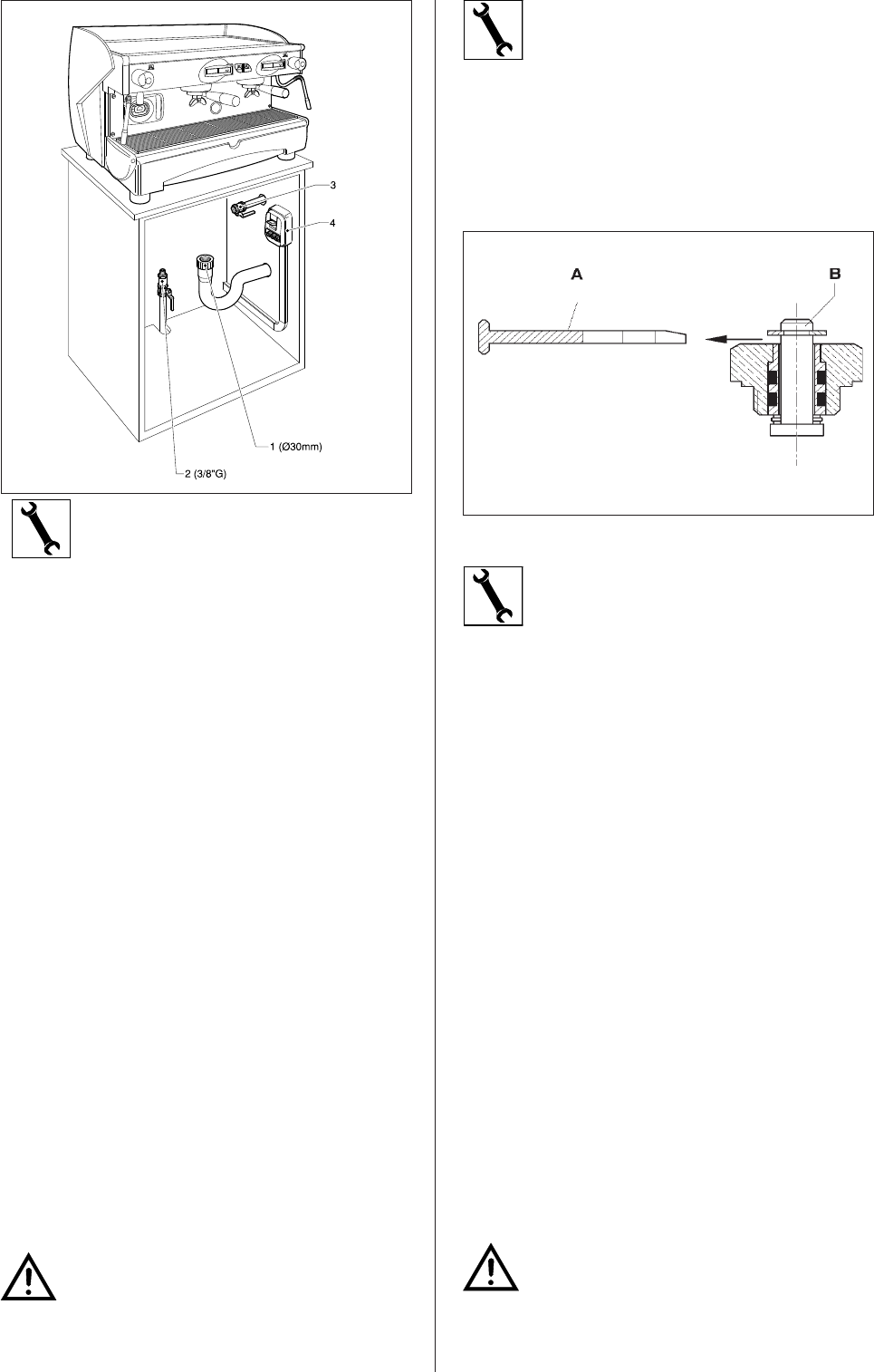 3

4

1 (Ø30mm)

2 (3/8"G)

A

B