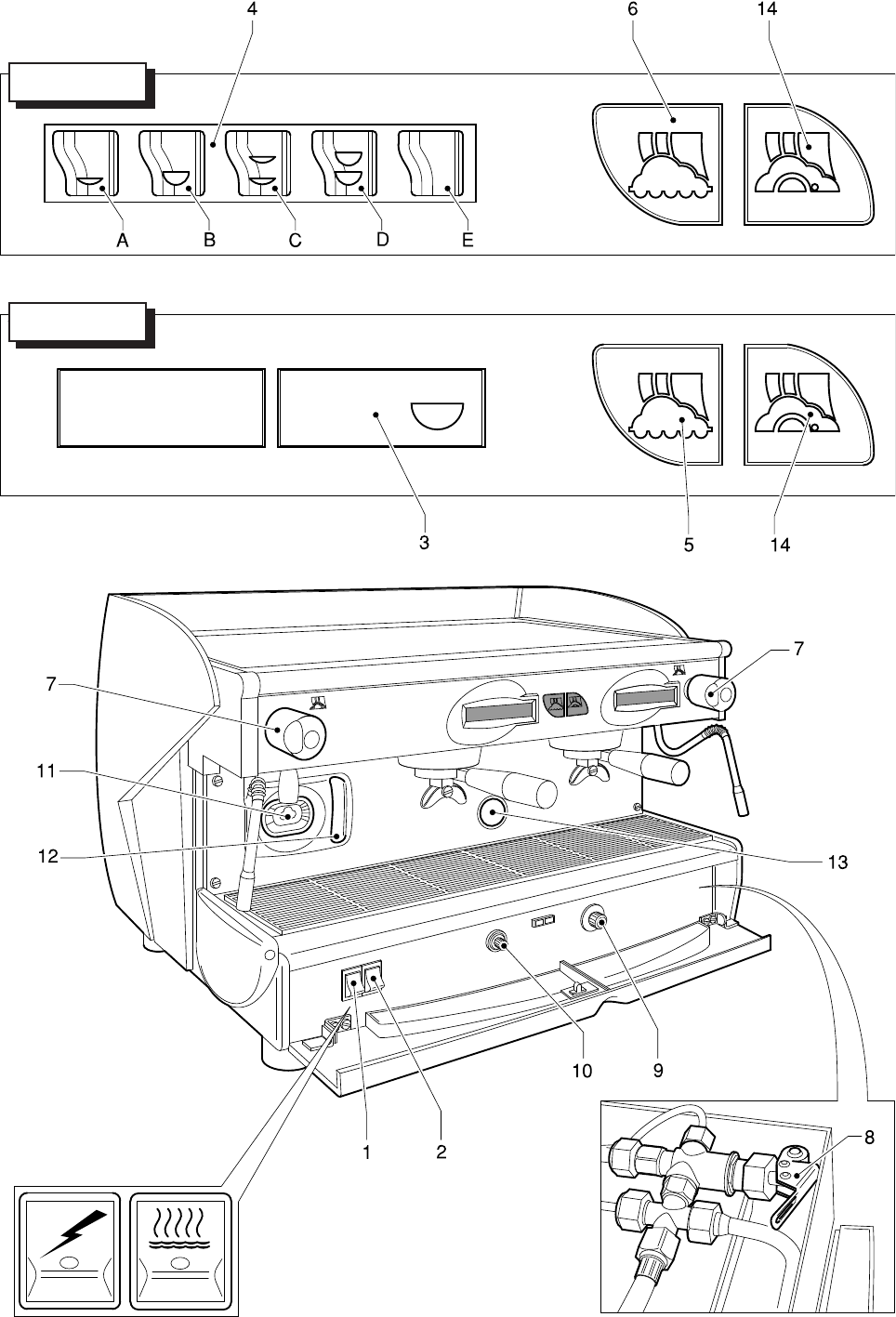 4
6
14
A
B
C
D
E
3
5
14
7
7
11
12
13
10
9
1
2
8