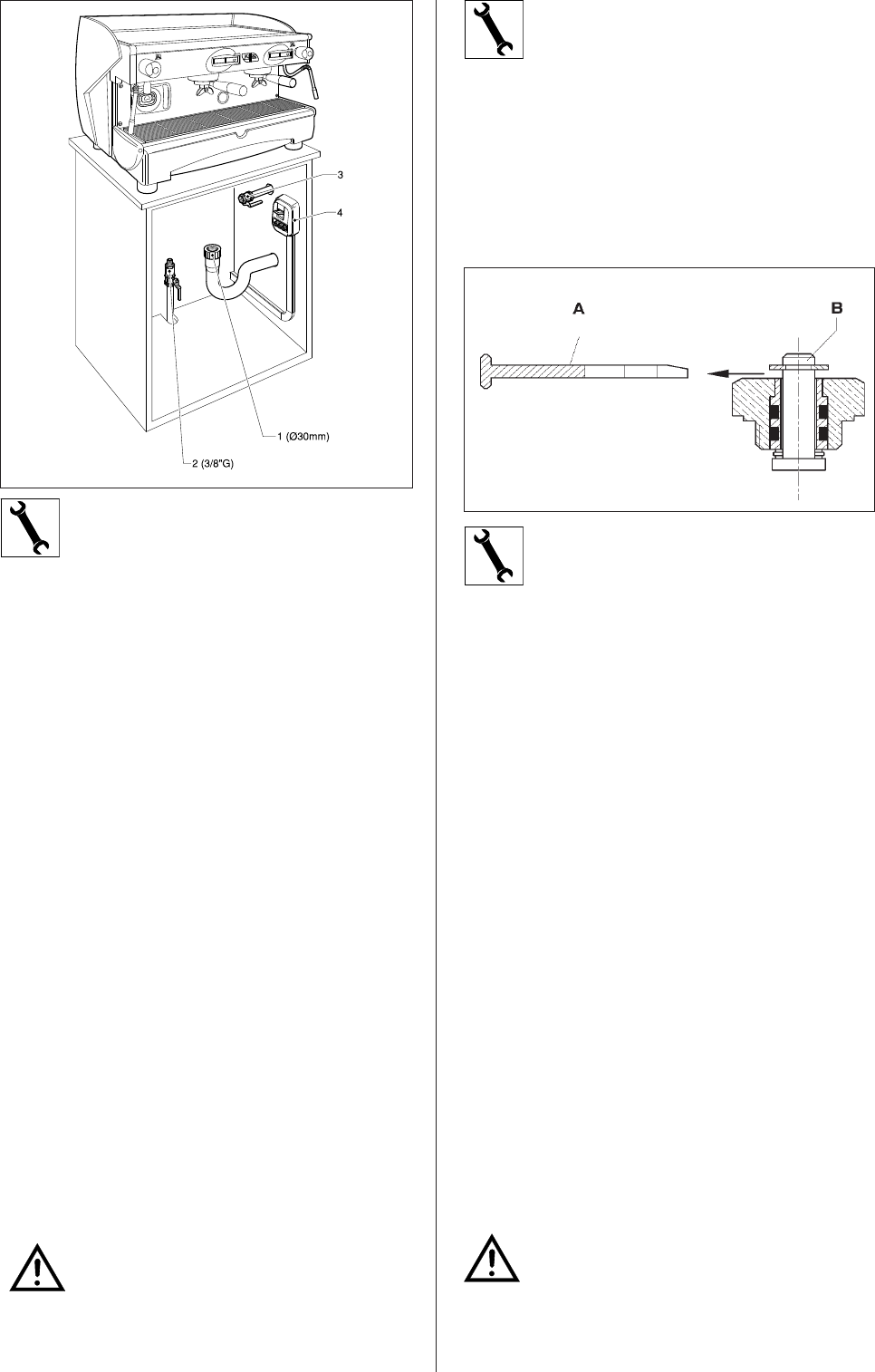 3

4

1 (Ø30mm)

2 (3/8"G)

A

B