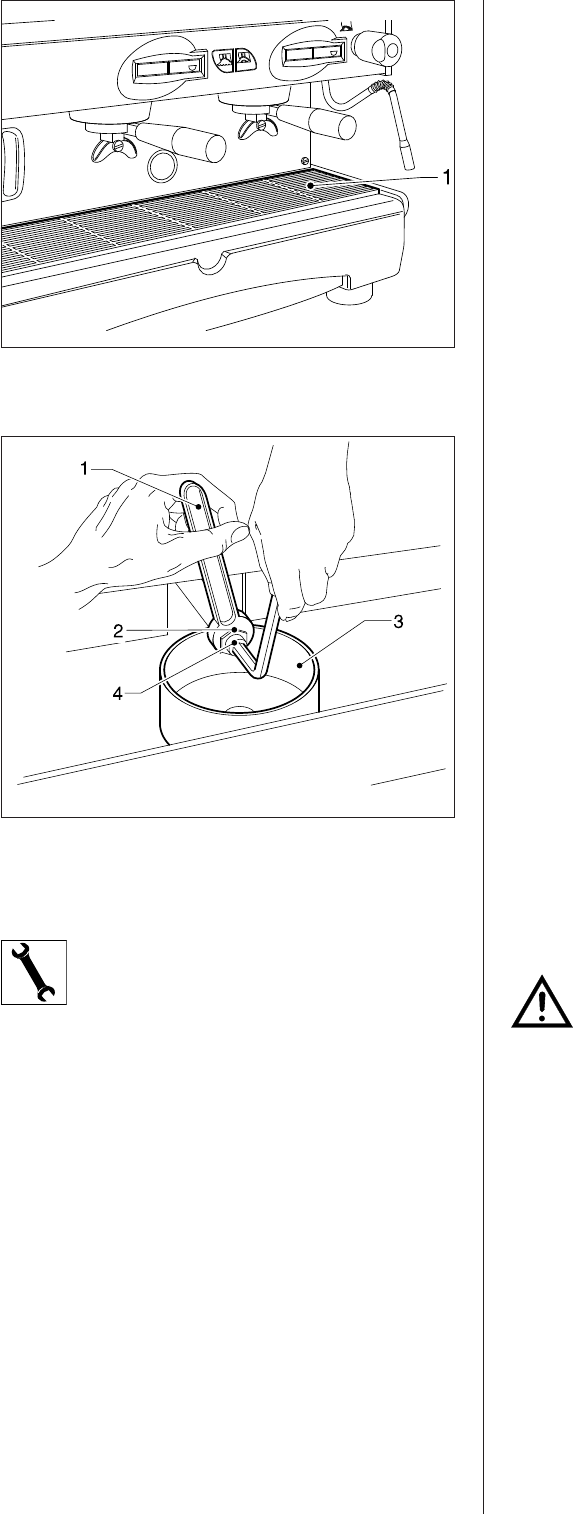 1

1
2
3
4