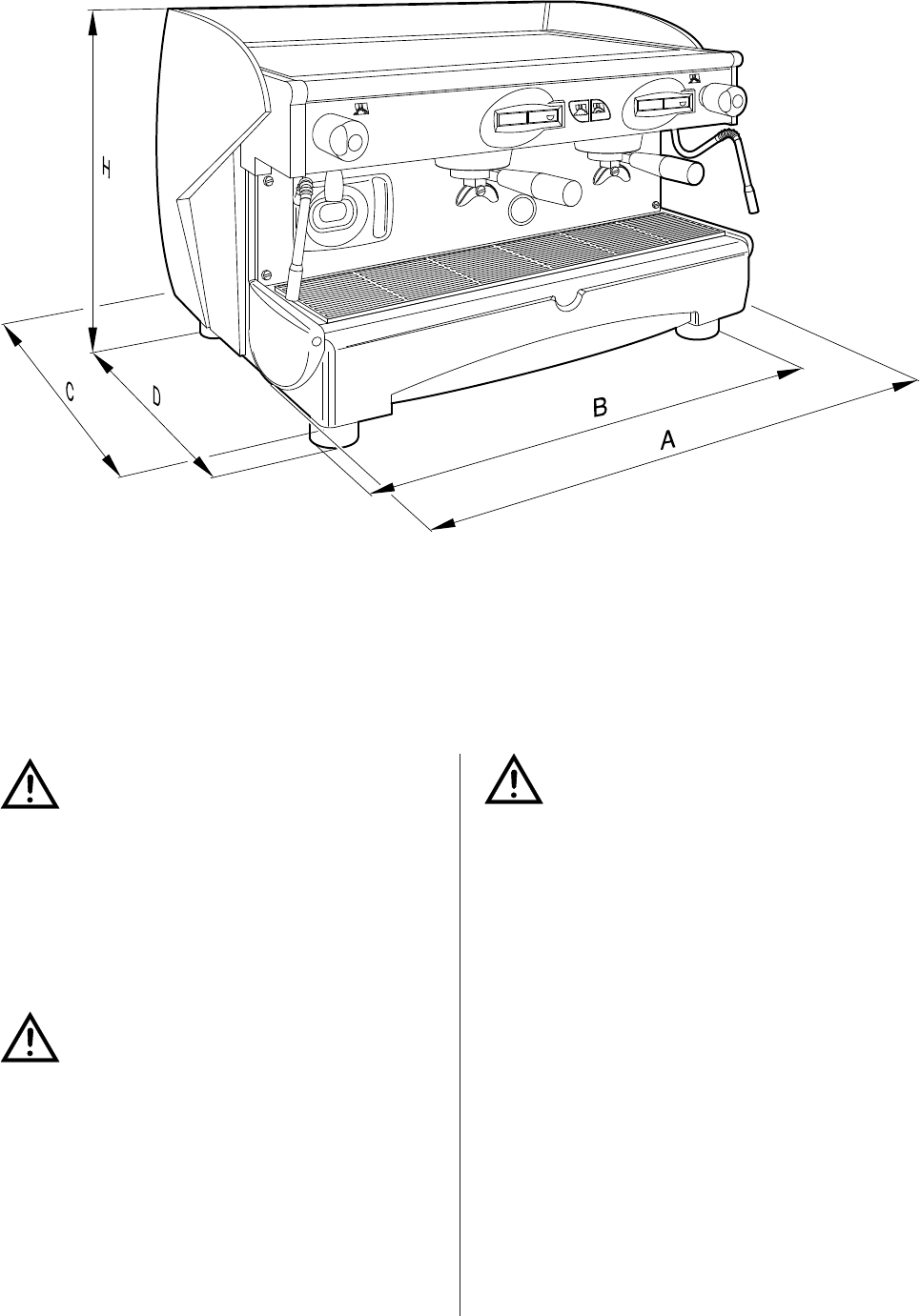 H

C

D

B

A