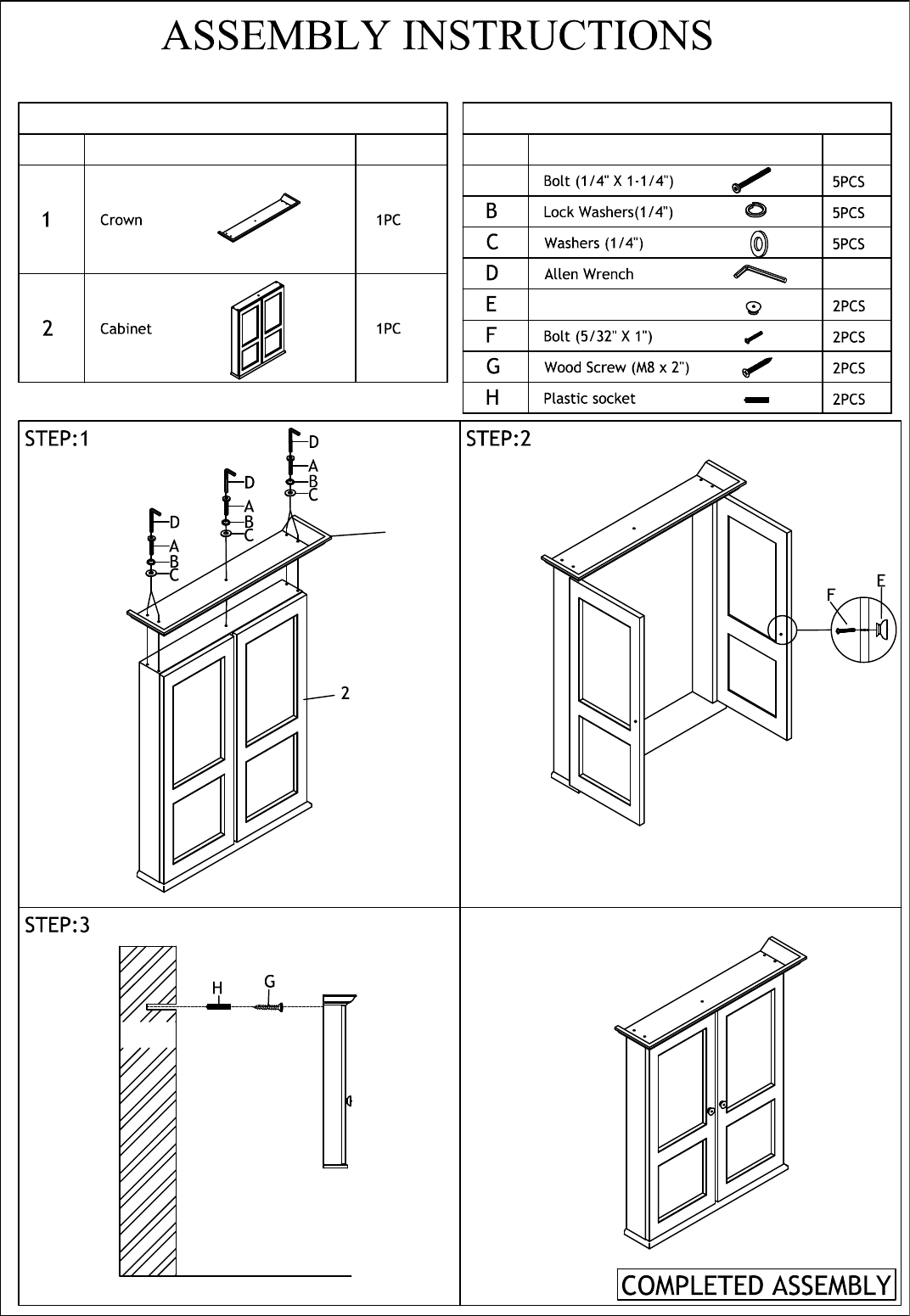 ASSEMBLY INSTRUCTIONS

| | | |
|---|---|---|
| 1 | Crown | 1PC |
| 2 | Cabinet | 1PC |

| | | |
|---|---|---|
| | Bolt (1/4" X 1-1/4") | 5PCS |
| B | Lock Washers(1/4") | 5PCS |
| C | Washers (1/4") | 5PCS |
| D | Allen Wrench | |
| E | | 2PCS |
| F | Bolt (5/32" X 1") | 2PCS |
| G | Wood Screw (M8 x 2") | 2PCS |
| H | Plastic socket | 2PCS |

STEP:1

D A B C D A B C D A B C 2

STEP:2

F E

STEP:3

H G

COMPLETED ASSEMBLY