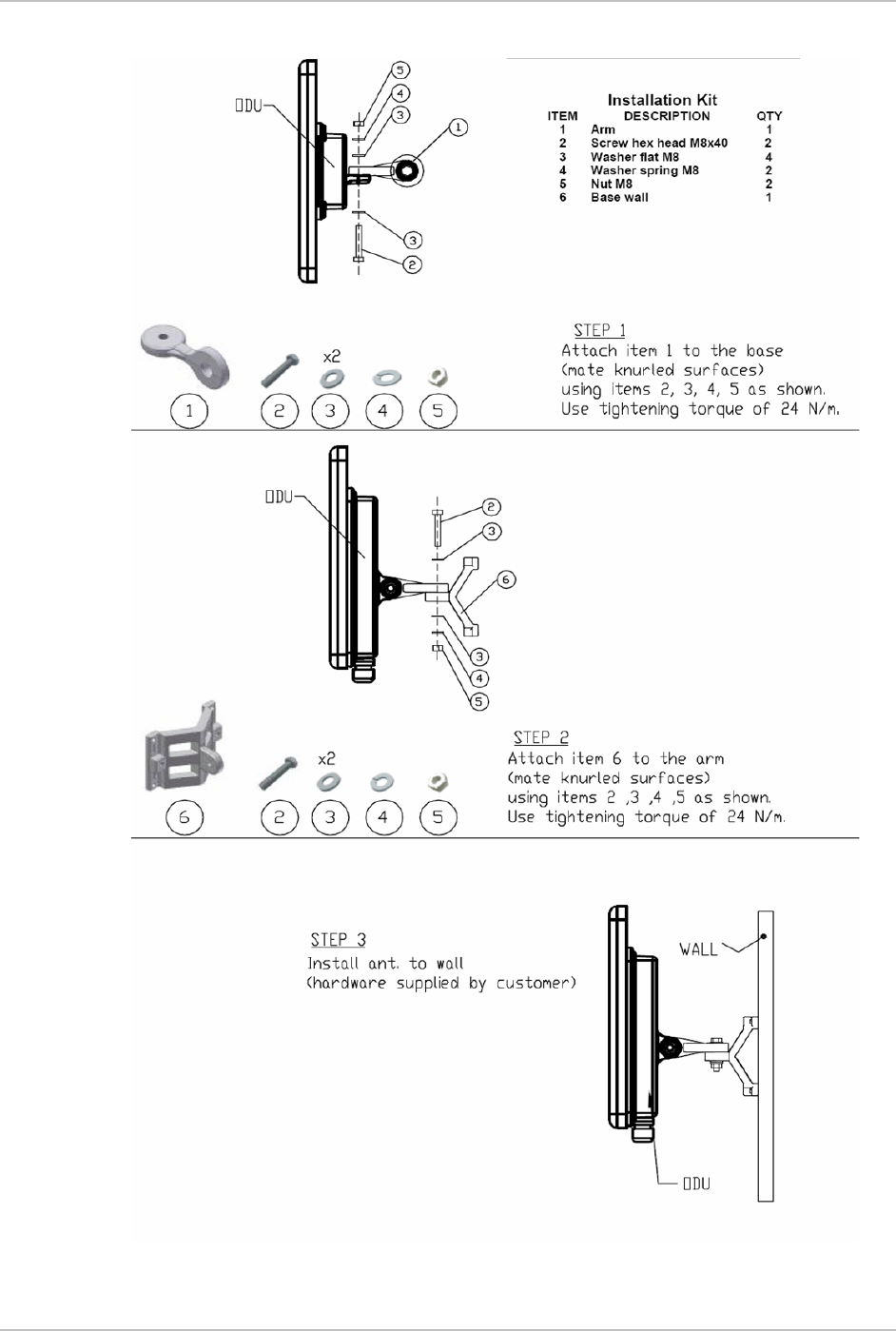 ODU

5
4
3
1
3
2

Installation Kit

| ITEM | DESCRIPTION | QTY |
|---|---|---|
| 1 | Arm | 1 |
| 2 | Screw hex head M8x40 | 2 |
| 3 | Washer flat M8 | 4 |
| 4 | Washer spring M8 | 2 |
| 5 | Nut M8 | 2 |
| 6 | Base wall | 1 |

x2
1 2 3 4 5

STEP 1
Attach item 1 to the base (mate knurled surfaces) using items 2, 3, 4, 5 as shown. Use tightening torque of 24 N/m.

ODU
2
3
6
3
4
5

x2
6 2 3 4 5

STEP 2
Attach item 6 to the arm (mate knurled surfaces) using items 2 ,3 ,4 ,5 as shown. Use tightening torque of 24 N/m.

STEP 3
Install ant. to wall (hardware supplied by customer)

WALL

ODU