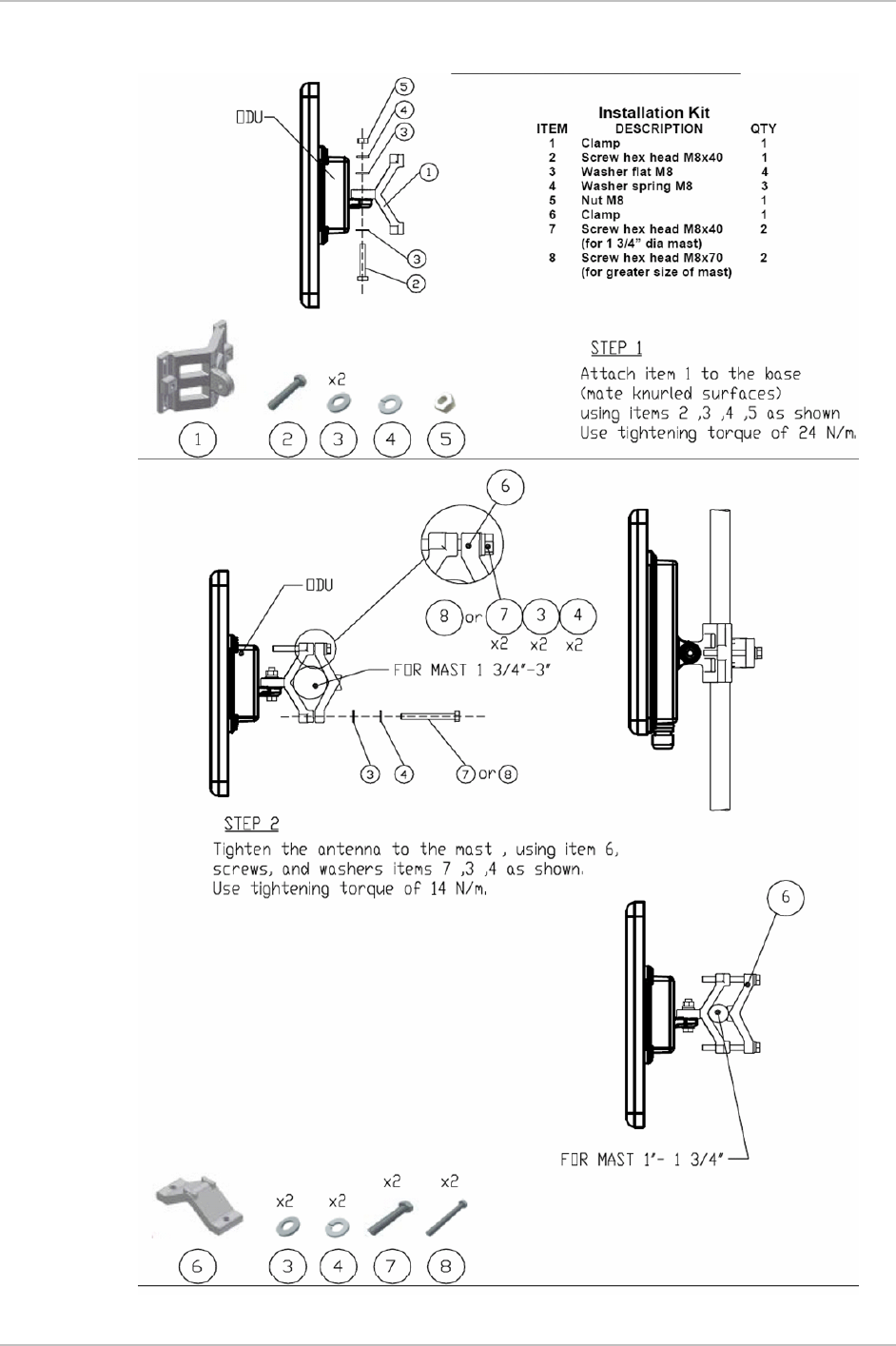 ODU

5
4
3
1
3
2

Installation Kit

| ITEM | DESCRIPTION | QTY |
|---|---|---|
| 1 | Clamp | 1 |
| 2 | Screw hex head M8x40 | 1 |
| 3 | Washer flat M8 | 4 |
| 4 | Washer spring M8 | 3 |
| 5 | Nut M8 | 1 |
| 6 | Clamp | 1 |
| 7 | Screw hex head M8x40 (for 1 3/4" dia mast) | 2 |
| 8 | Screw hex head M8x70 (for greater size of mast) | 2 |

x2

1 2 3 4 5

STEP 1

Attach item 1 to the base (mate knurled surfaces) using items 2 ,3 ,4 ,5 as shown Use tightening torque of 24 N/m.

6

ODU

8 or 7 3 4
x2 x2 x2

FOR MAST 1 3/4"-3"

3 4 7 or 8

STEP 2

Tighten the antenna to the mast , using item 6, screws, and washers items 7 ,3 ,4 as shown. Use tightening torque of 14 N/m.

6

FOR MAST 1"- 1 3/4"

x2 x2 x2 x2

6 3 4 7 8