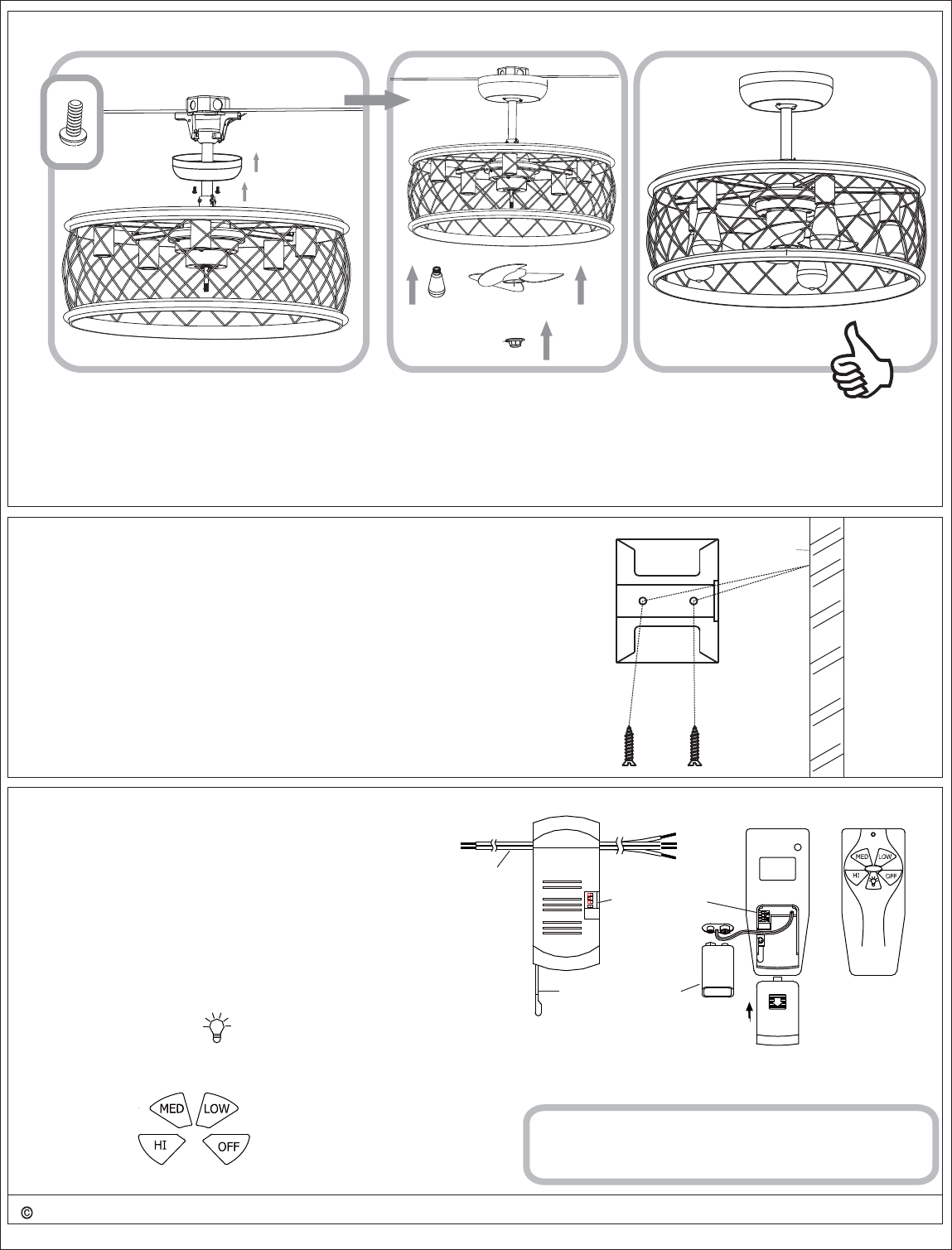 MED LOW
HI OFF

MED LOW
HI OFF

©