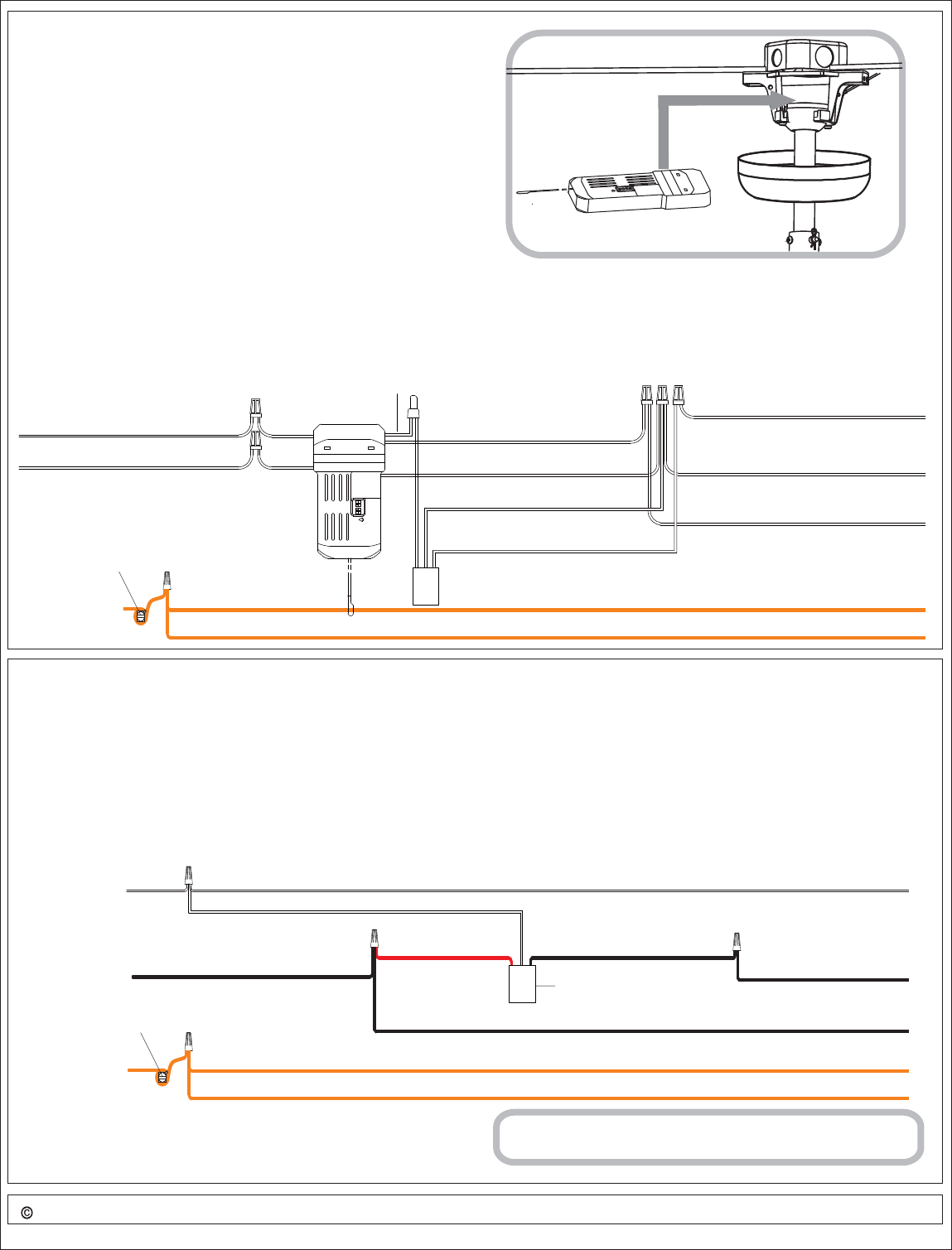 ©