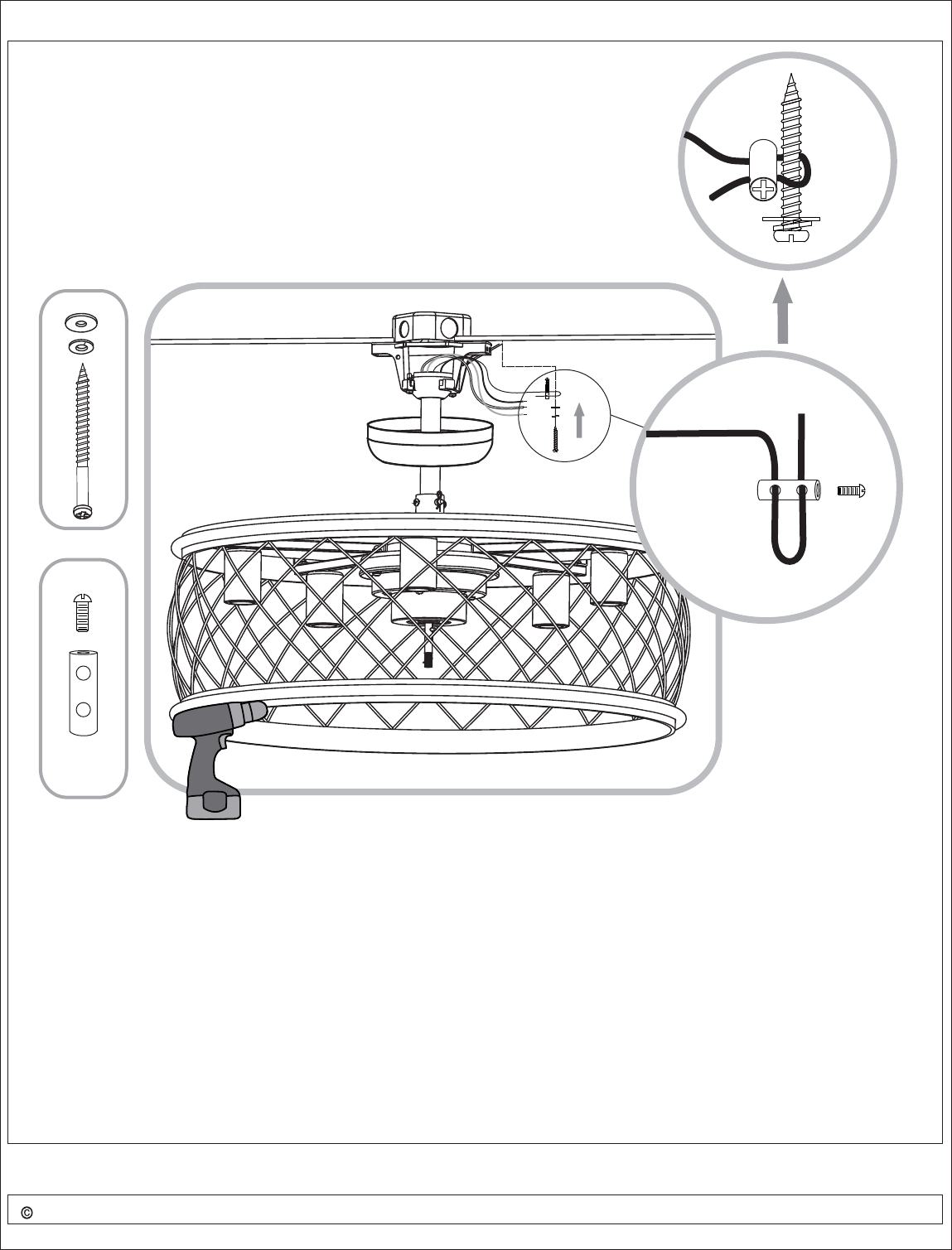 ©