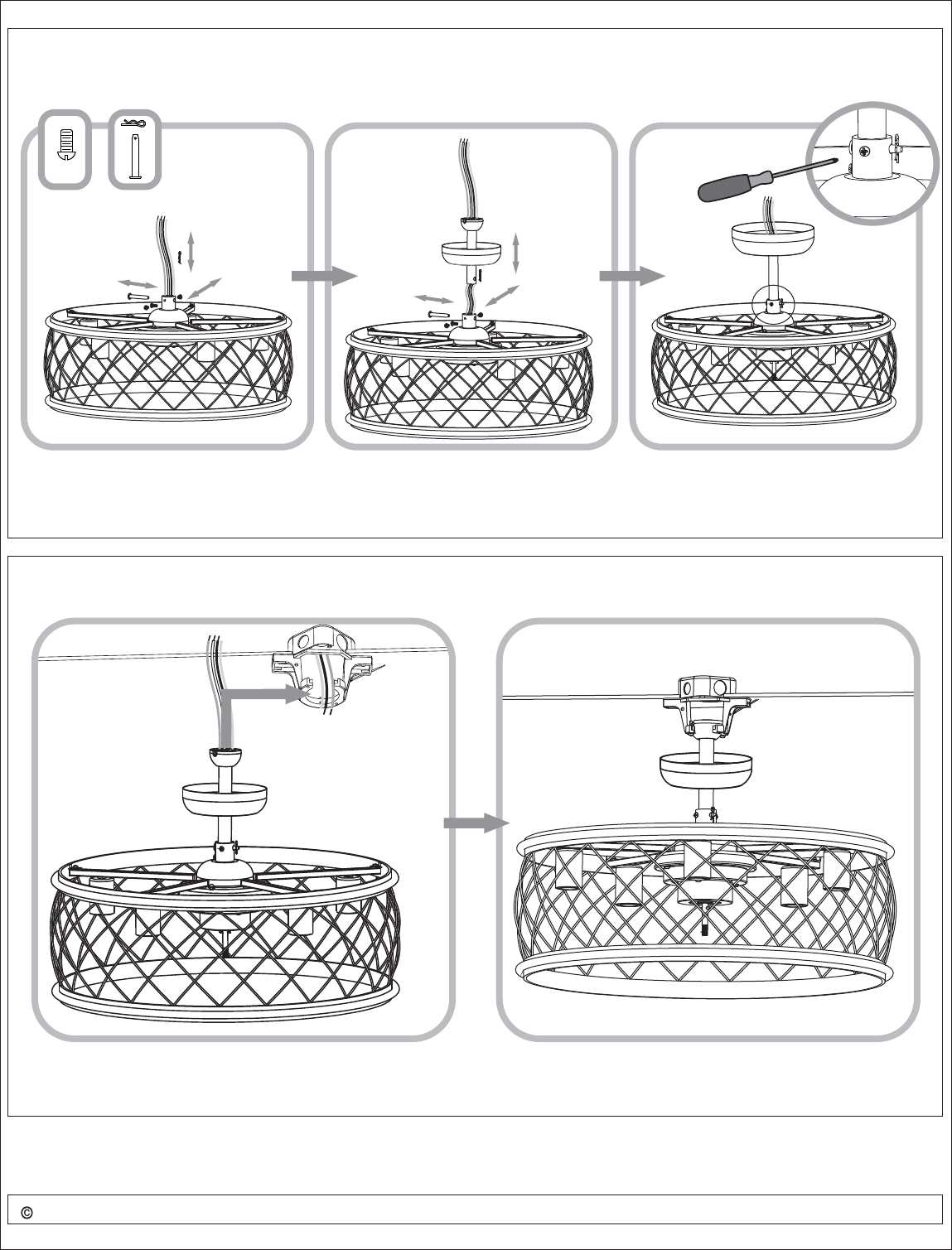 ©