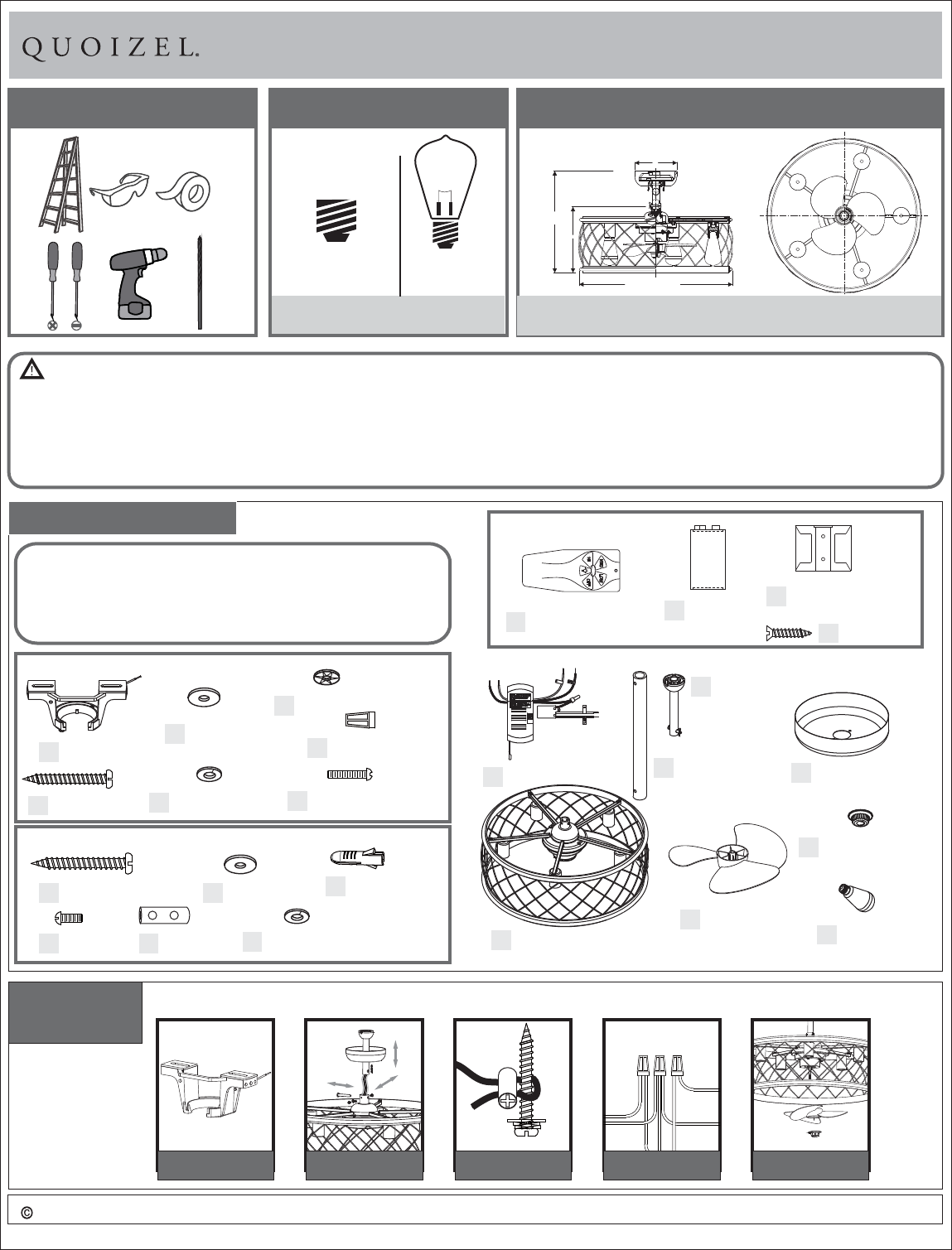 QUOIZEL.

©