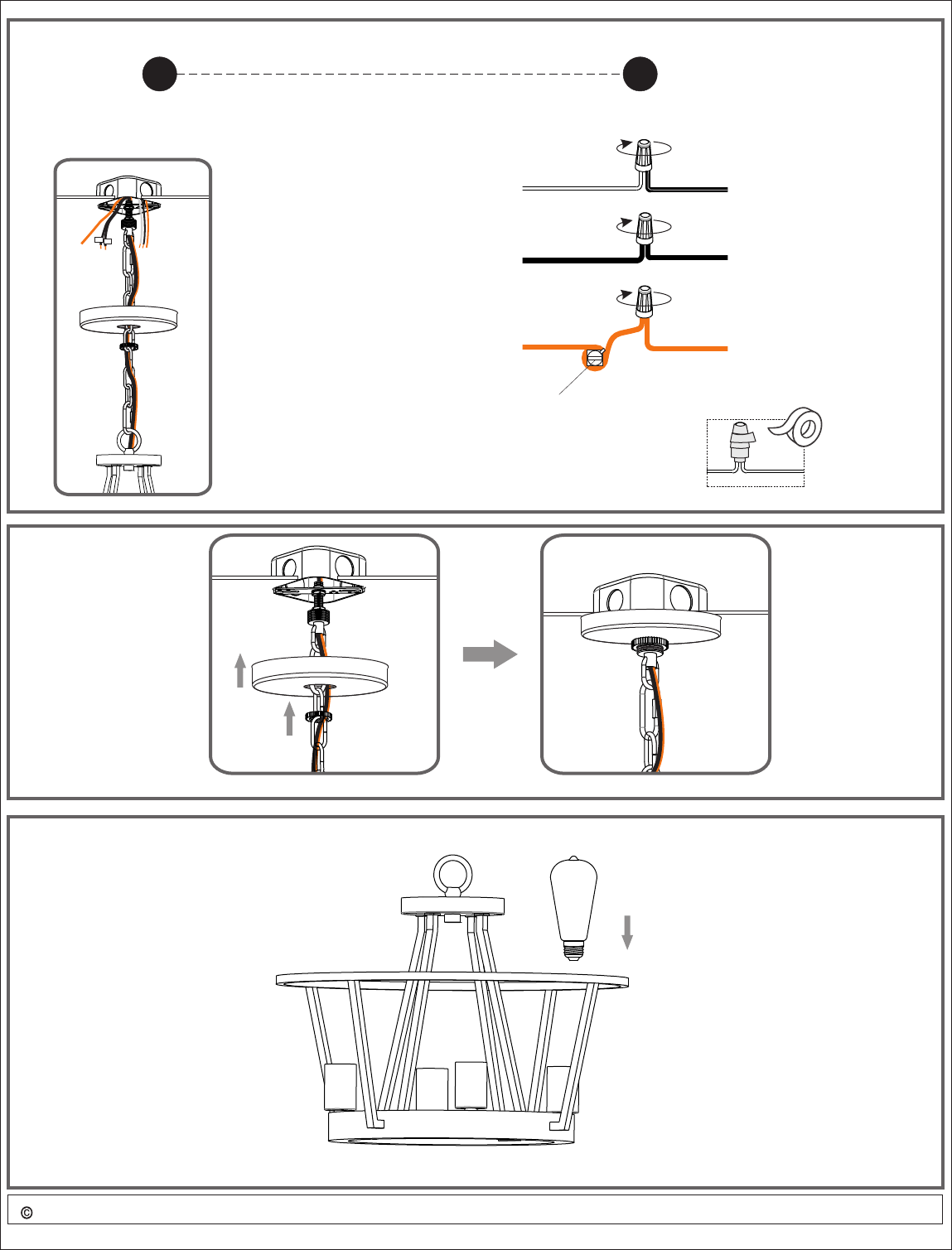 ©