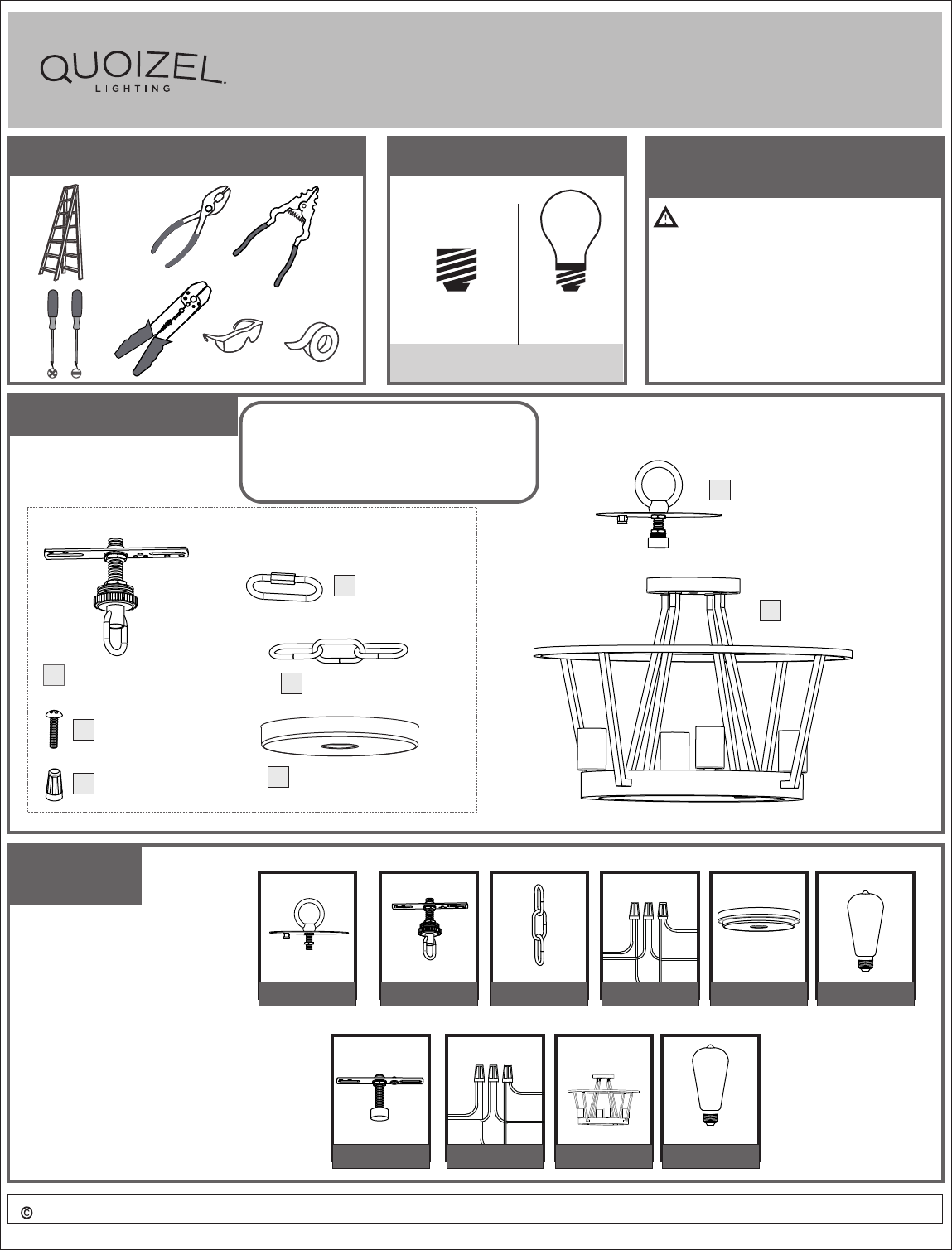 QUOIZEL
LIGHTING

©