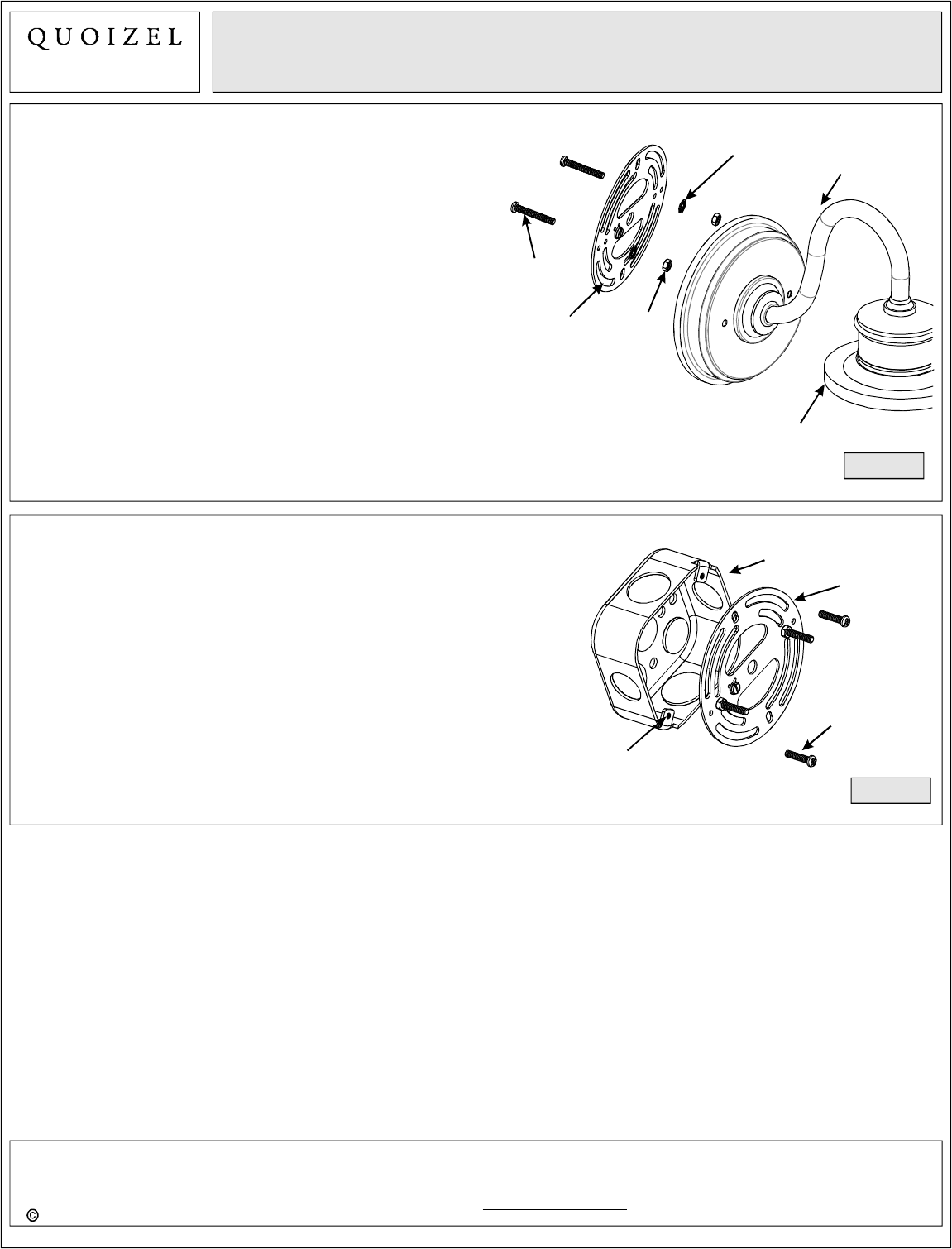 QUOIZEL

©