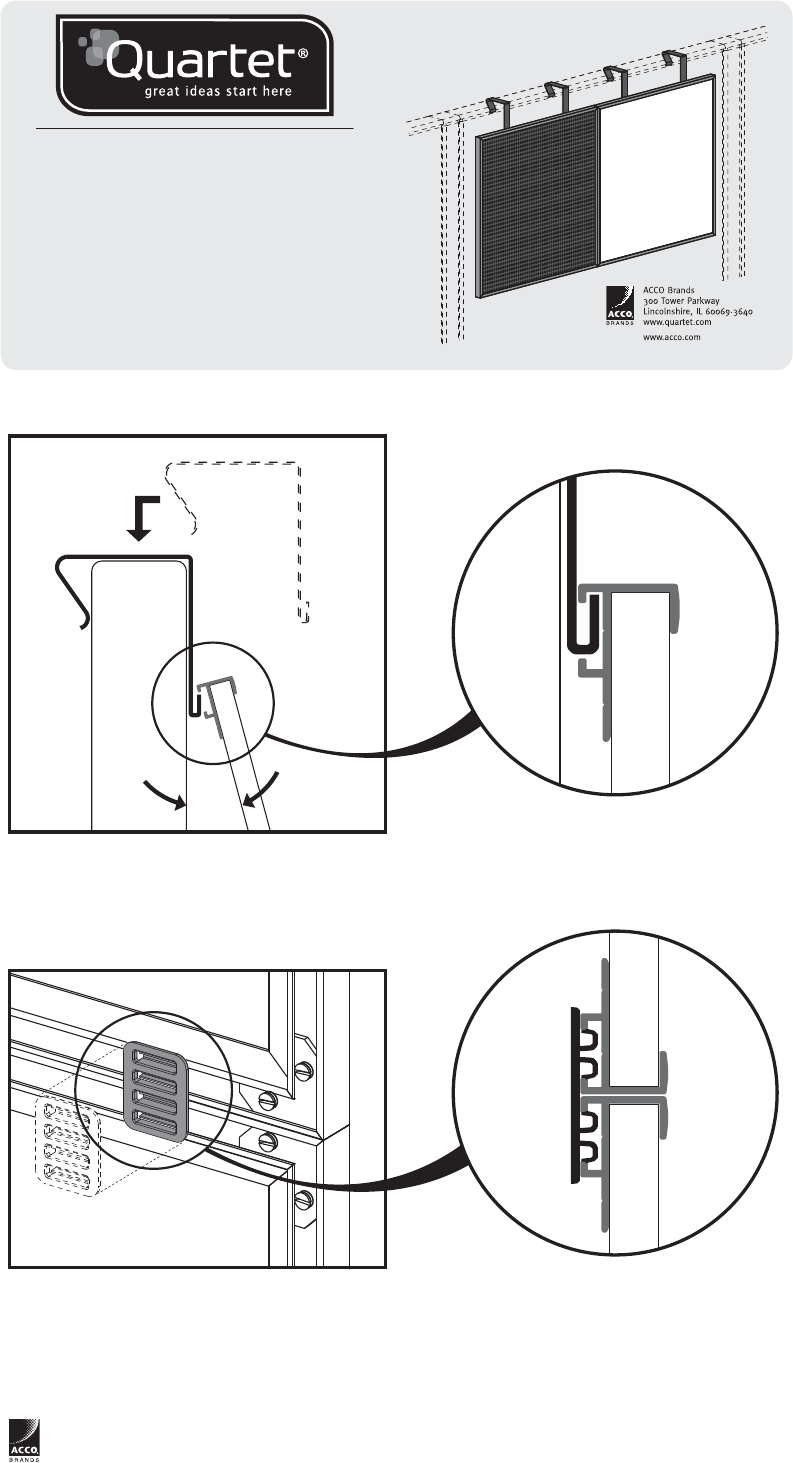 Quartet®
great ideas start here

ACCO BRANDS

ACCO Brands
300 Tower Parkway
Lincolnshire, IL 60069-3640
www.quartet.com
www.acco.com

ACCO BRANDS