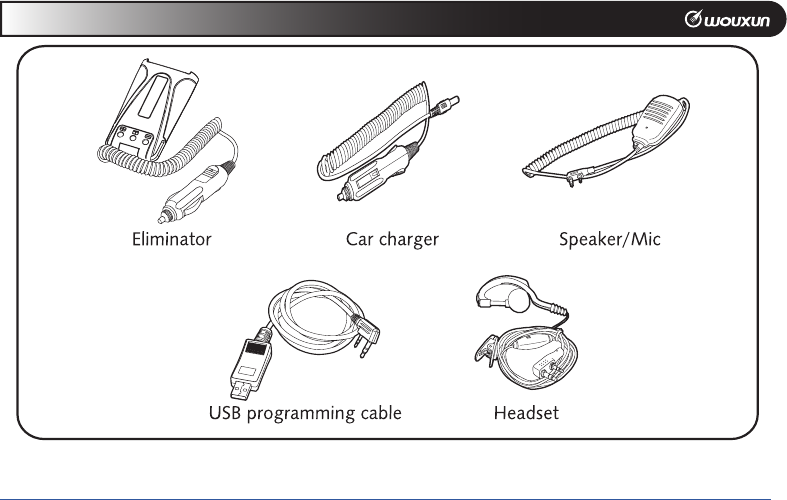 wouxun

Eliminator

Car charger

Speaker/Mic

USB programming cable

Headset