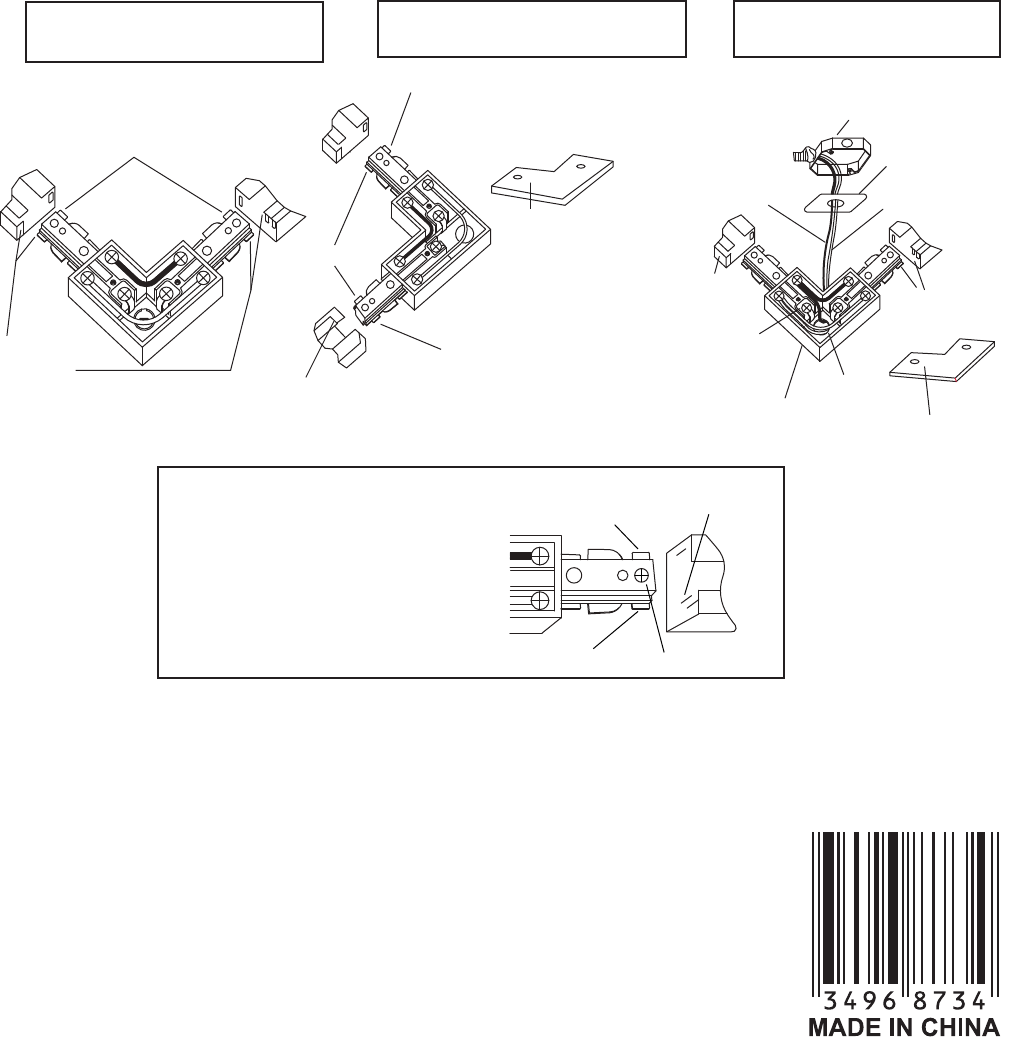 3496 8734
MADE IN CHINA