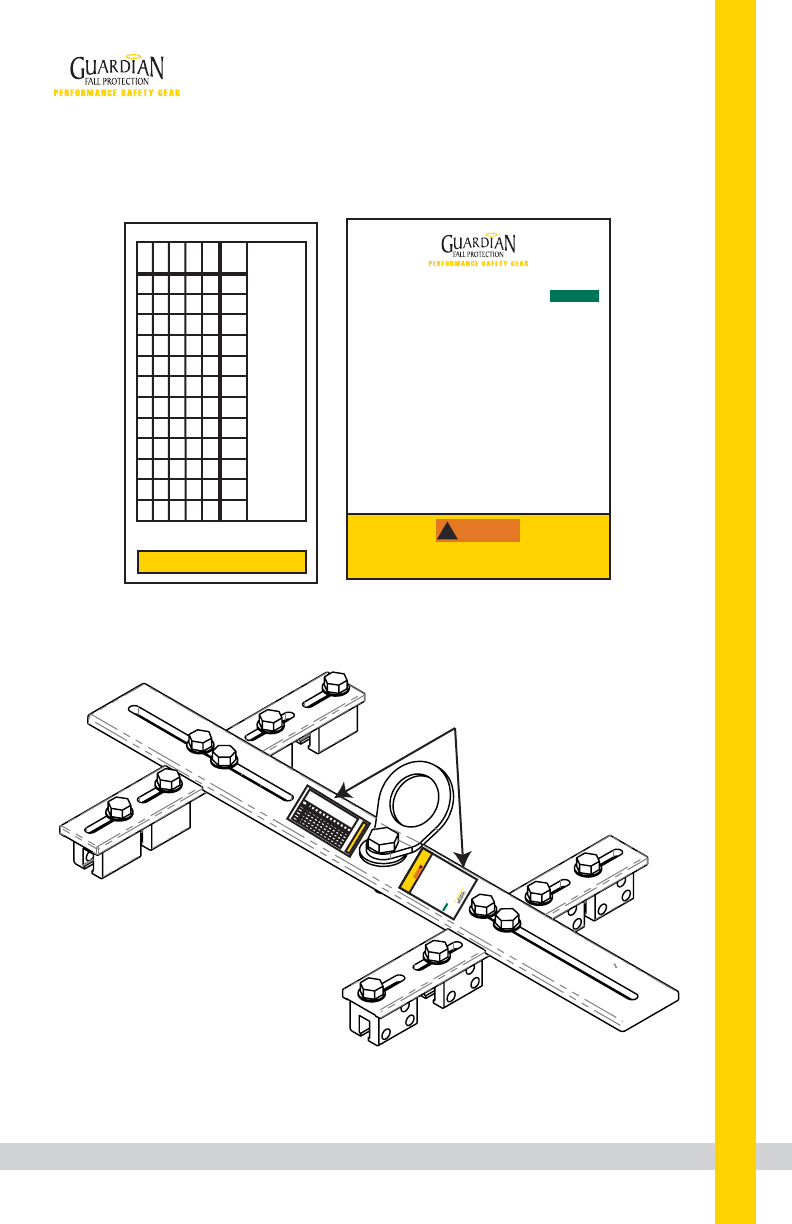 GUARDIAN
FALL PROTECTION
PERFORMANCE SAFETY GEAR

GUARDIAN
FALL PROTECTION
PERFORMANCE SAFETY GEAR