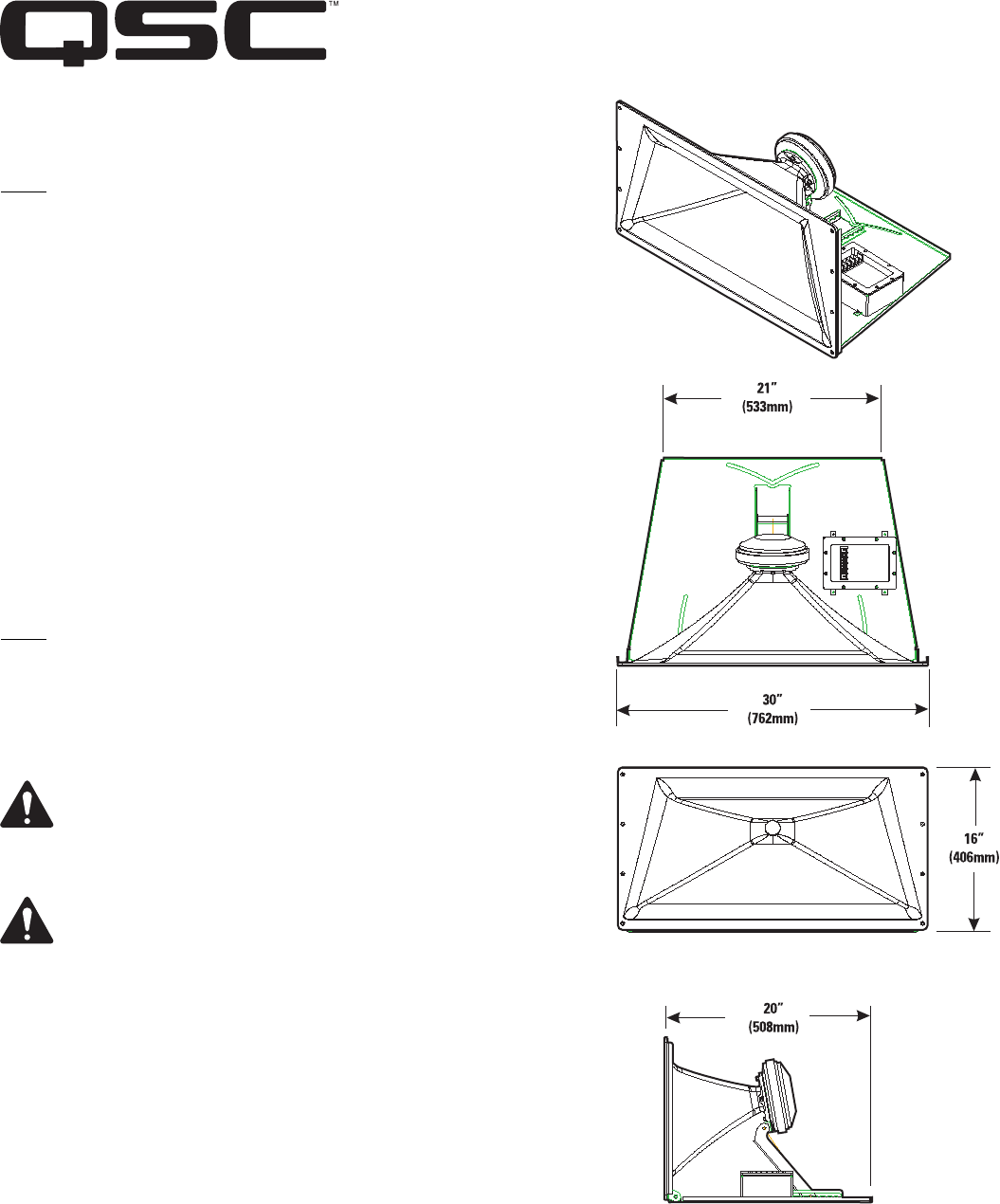 QSC™

21″
(533mm)

30″
(762mm)

16″
(406mm)

20″
(508mm)