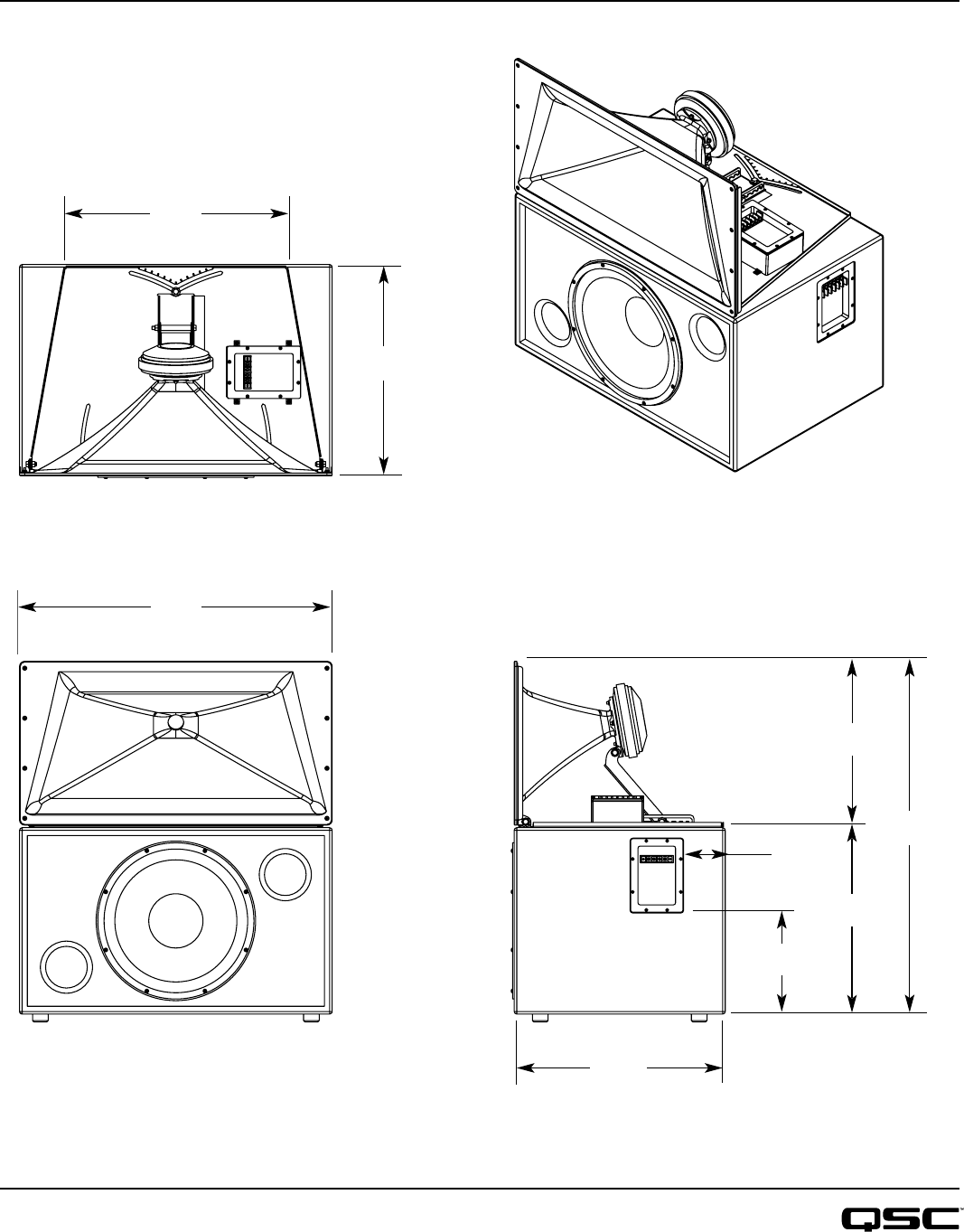 QSC™