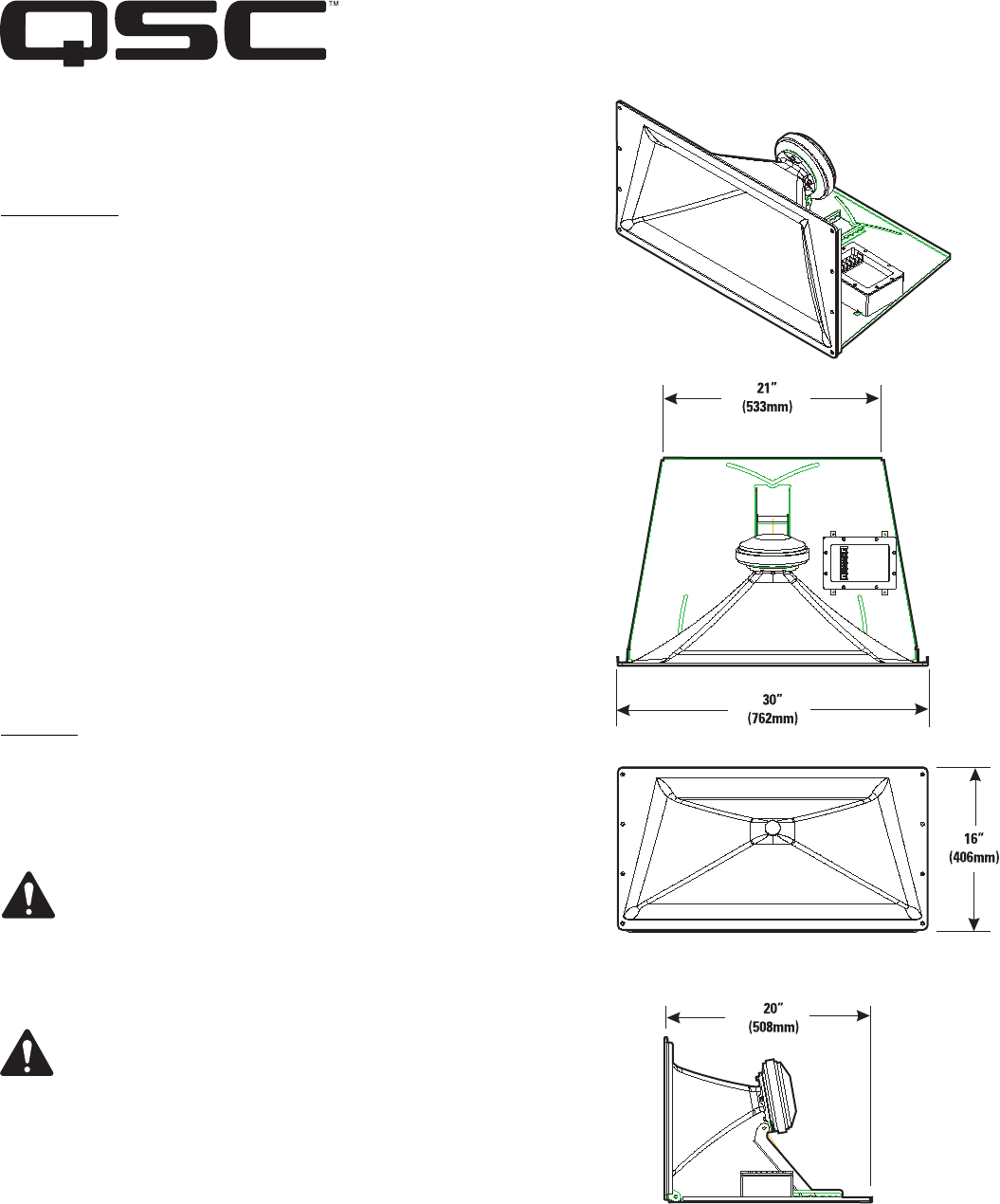 QSC™

21″
(533mm)

30″
(762mm)

16″
(406mm)

20″
(508mm)