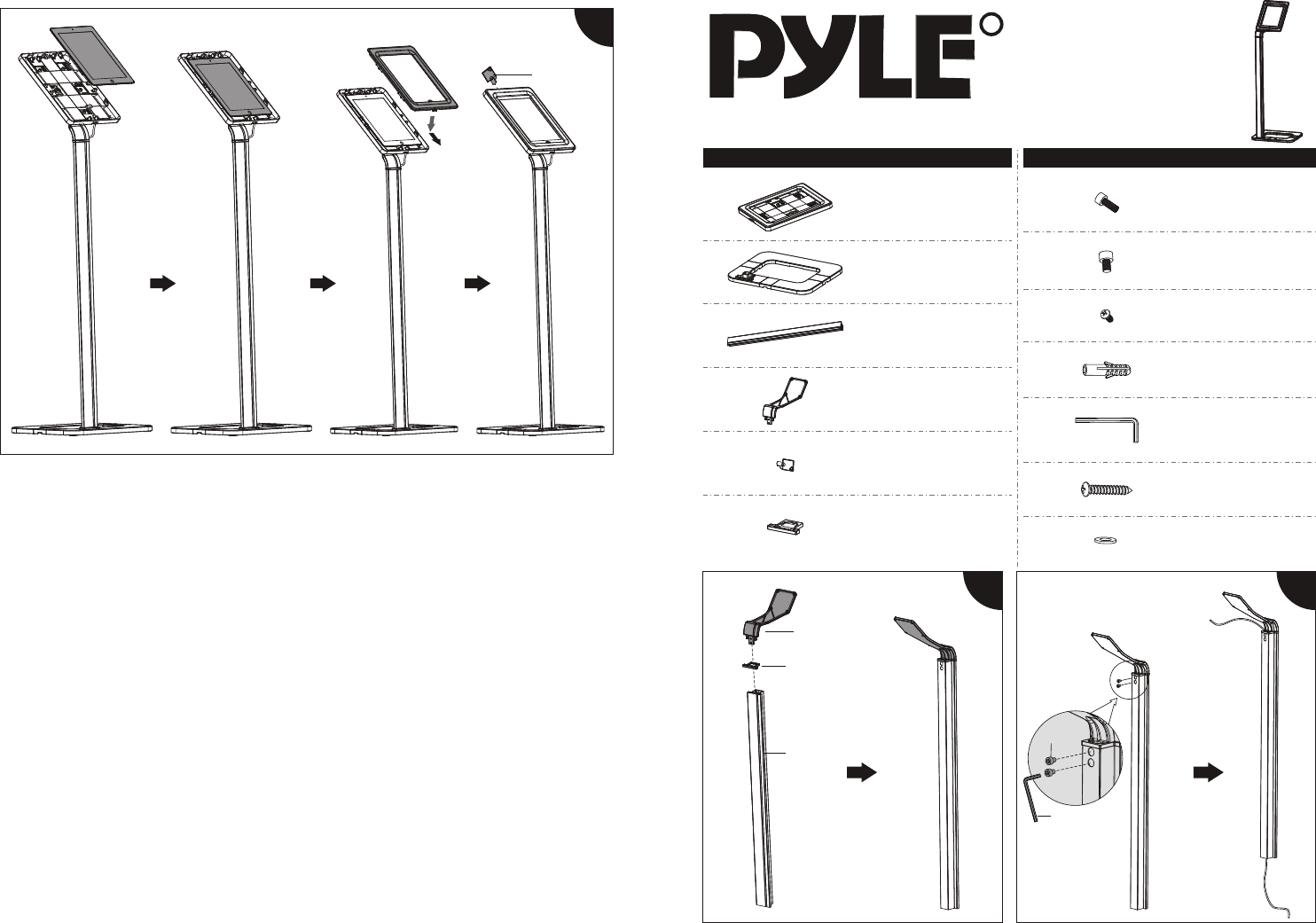 PYLE