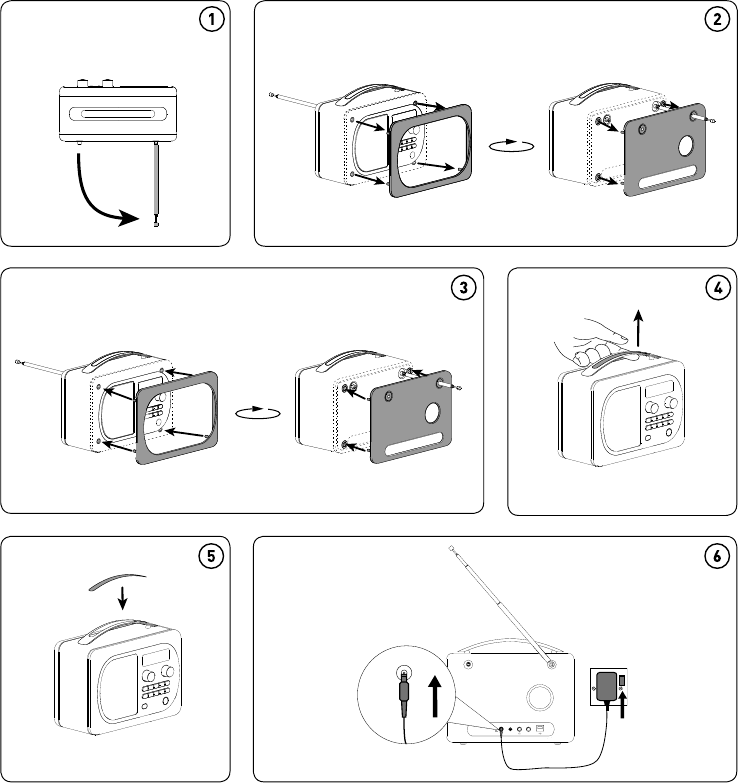 1

2

3

4

5

6