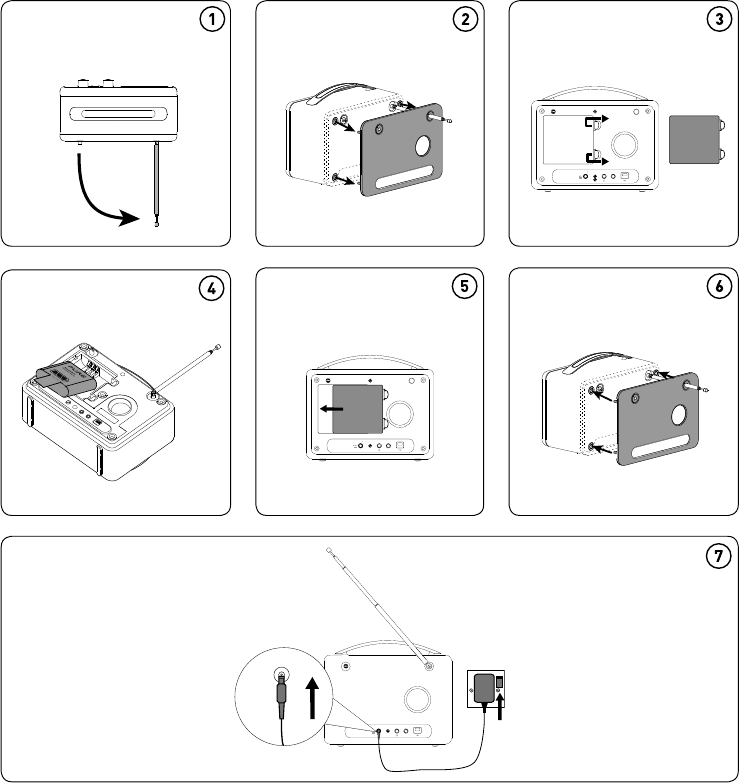 1

2

3

4

5

6

7