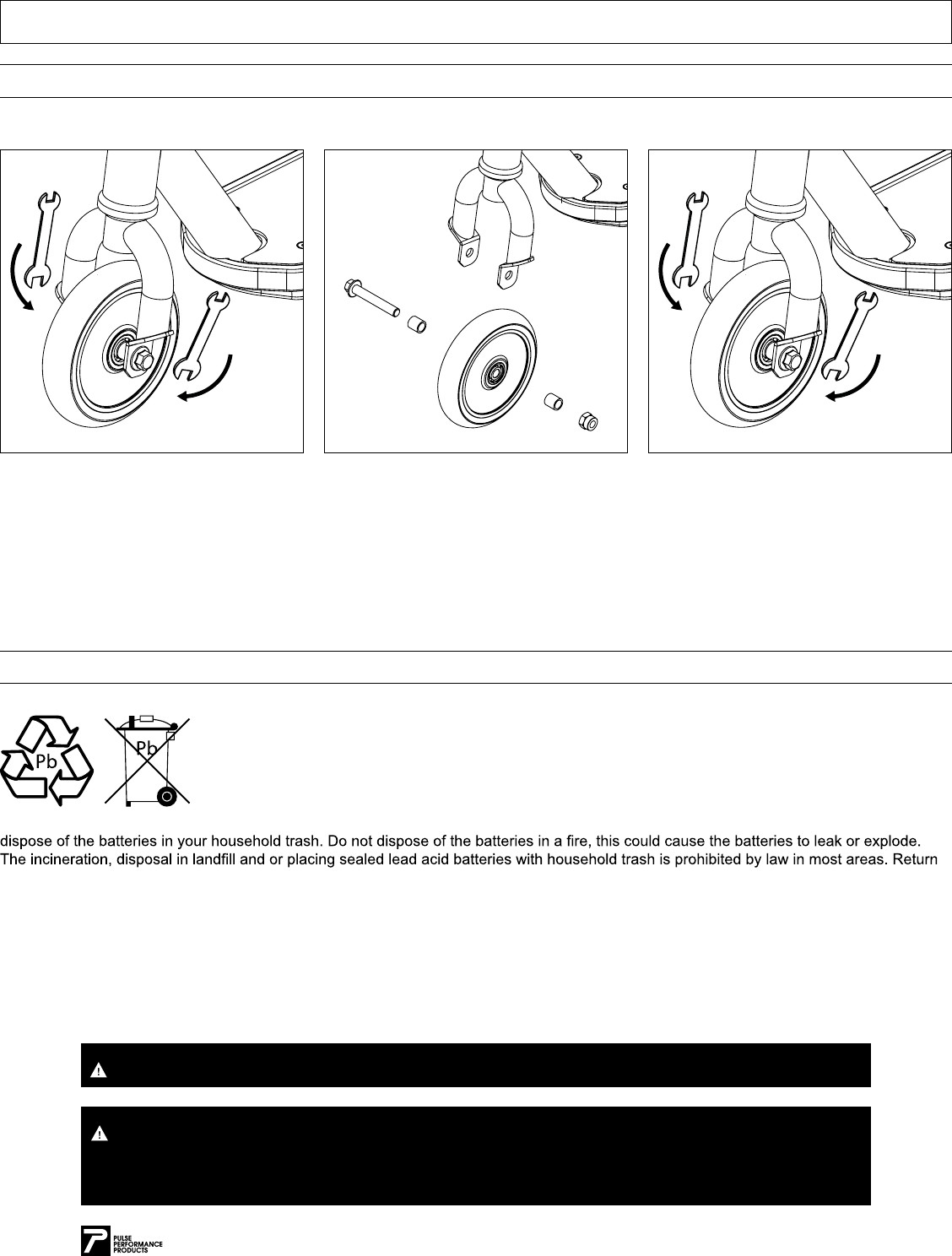 Pb

Pb

dispose of the batteries in your household trash. Do not dispose of the batteries in a fire, this could cause the batteries to leak or explode. The incineration, disposal in landfill and or placing sealed lead acid batteries with household trash is prohibited by law in most areas. Return

PULSE PERFORMANCE PRODUCTS