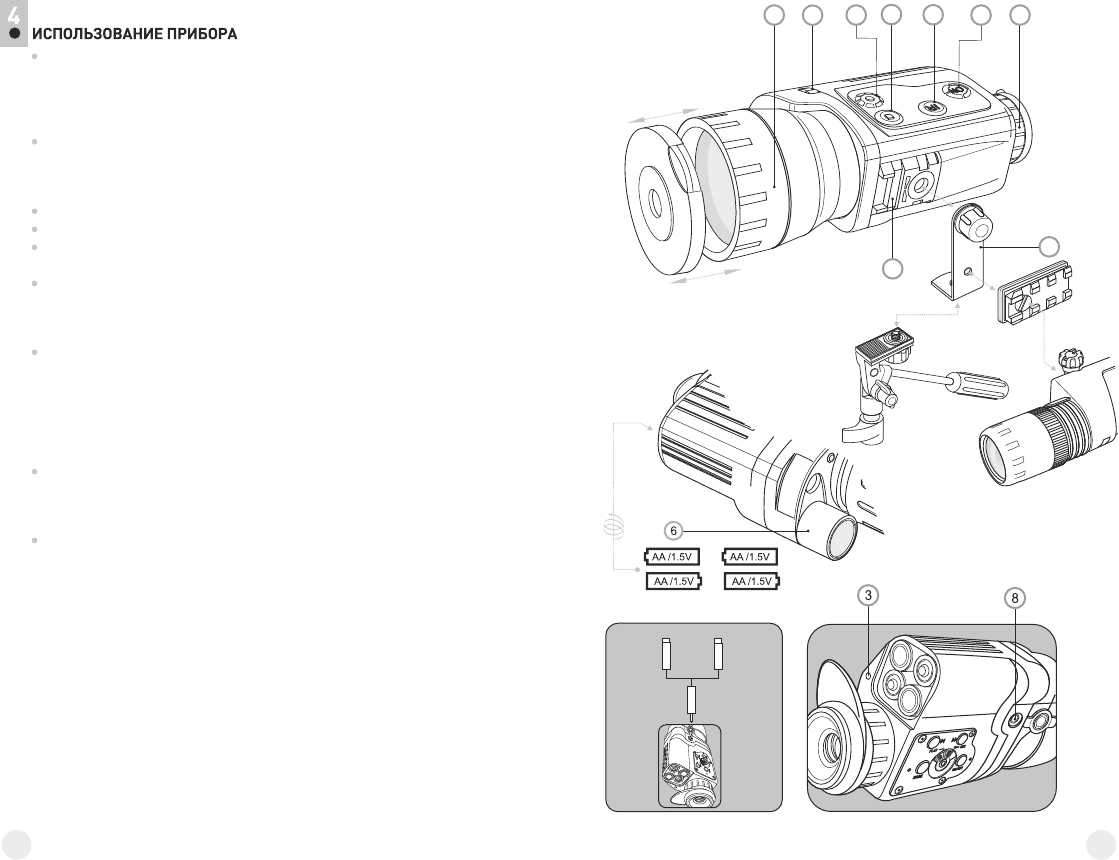 4
ИСПОЛЬЗОВАНИЕ ПРИБОРА

6

AA /1.5V
AA /1.5V
AA /1.5V
AA /1.5V

3
8