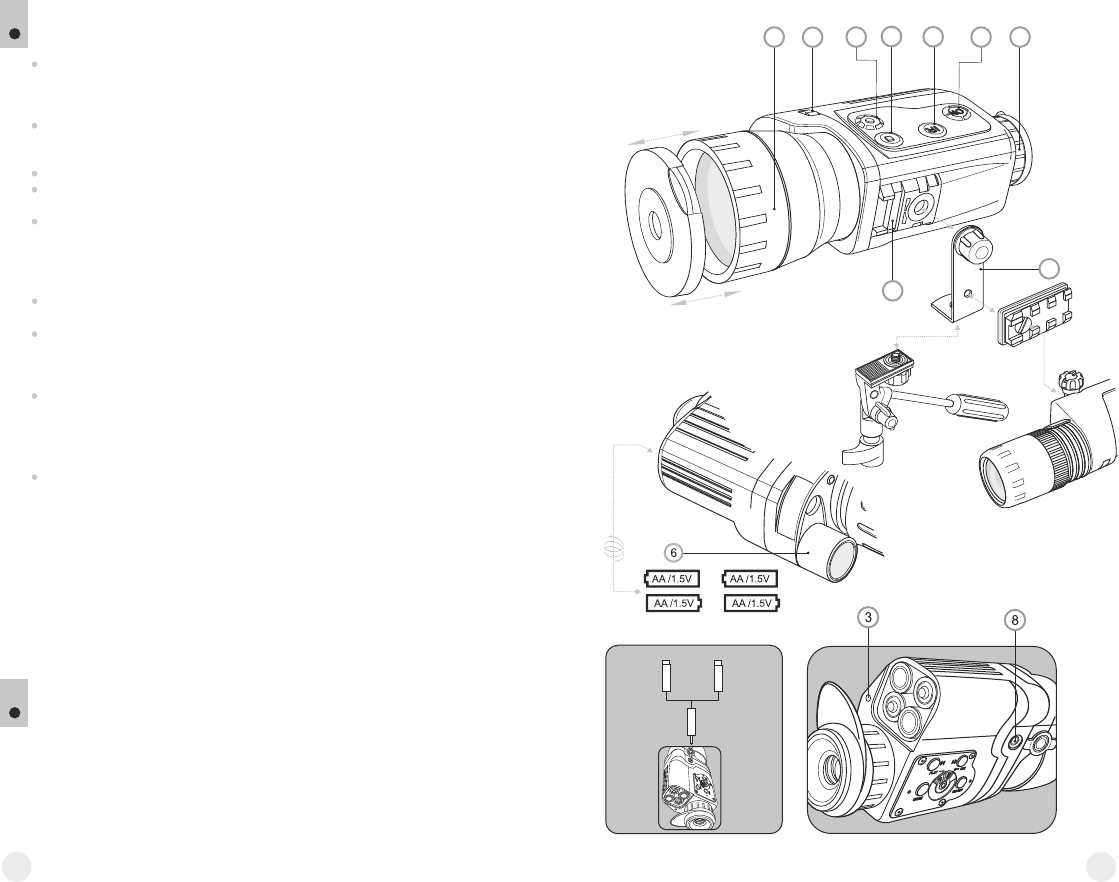 6
AA /1.5V
AA /1.5V
AA /1.5V
AA /1.5V
3
8