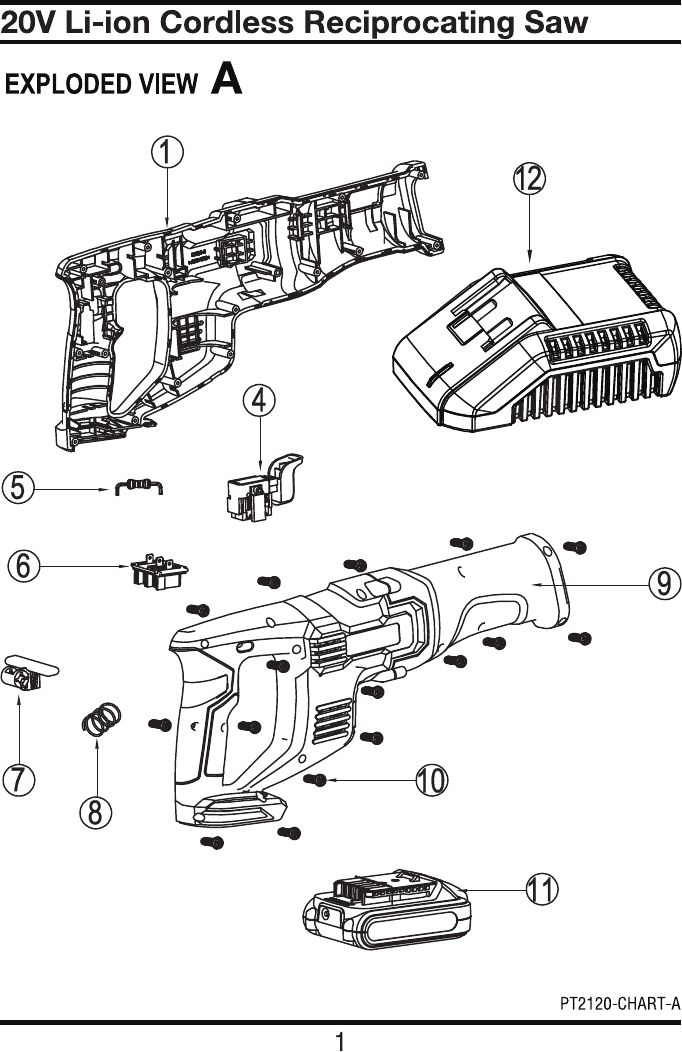 20V Li-ion Cordless Reciprocating Saw

EXPLODED VIEW A

1
12
4
5
6
9
7
8
10
11

PT2120-CHART-A

1