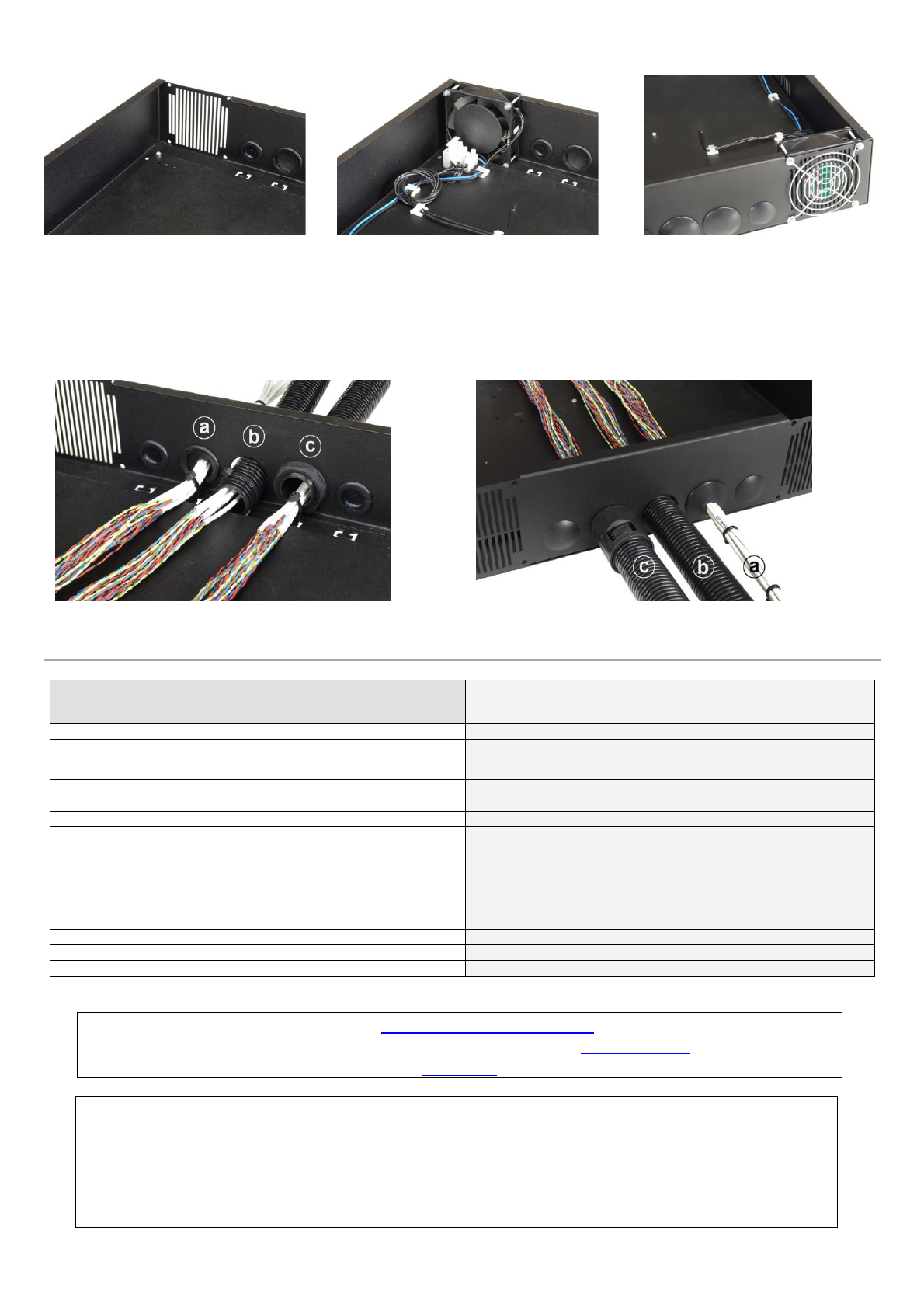 a b c

c b a