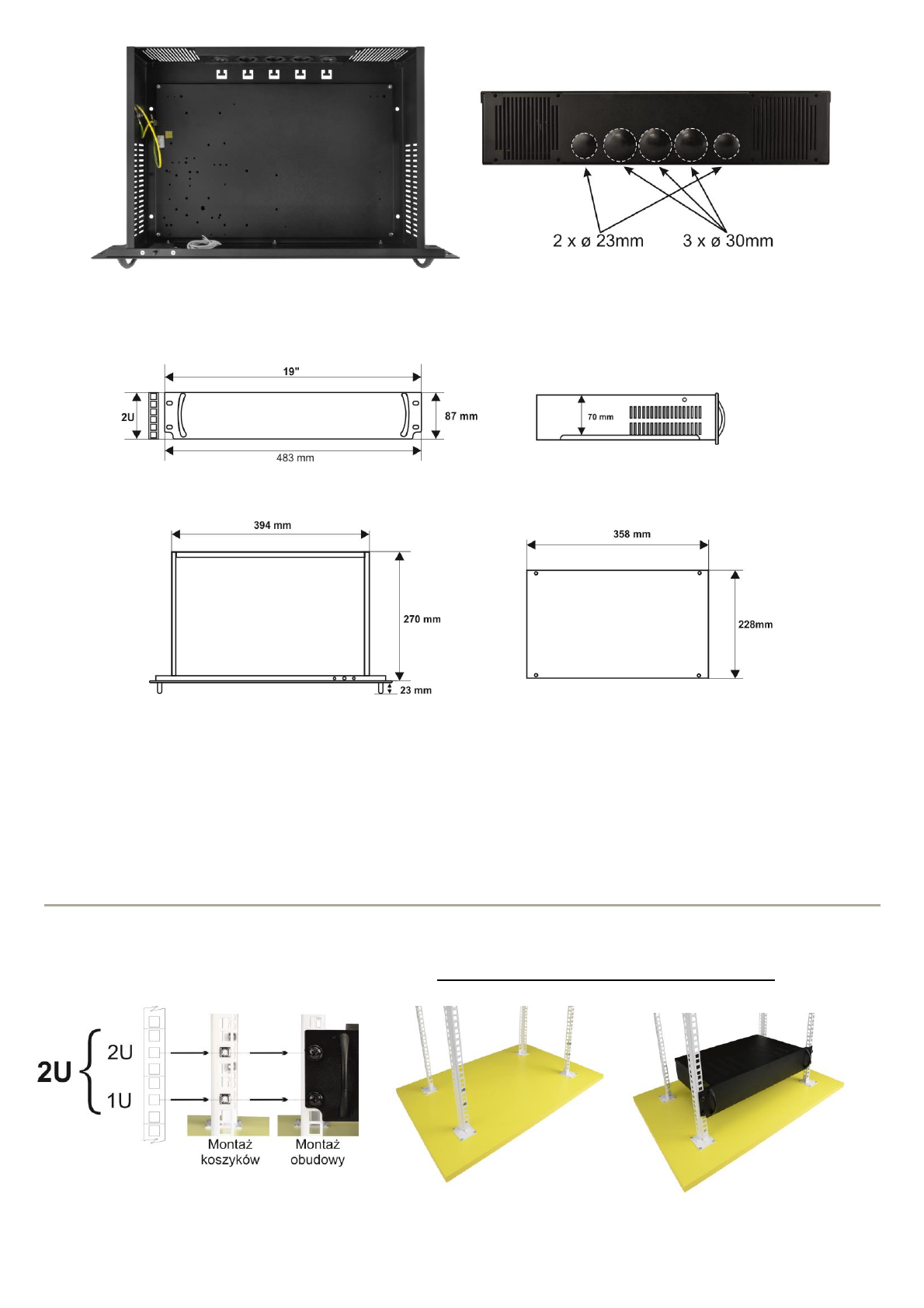 2 x ø 23mm

3 x ø 30mm

19"

2U

87 mm

483 mm

70 mm

394 mm

270 mm

23 mm

358 mm

228mm

2U

2U

1U

Montaż koszyków

Montaż obudowy