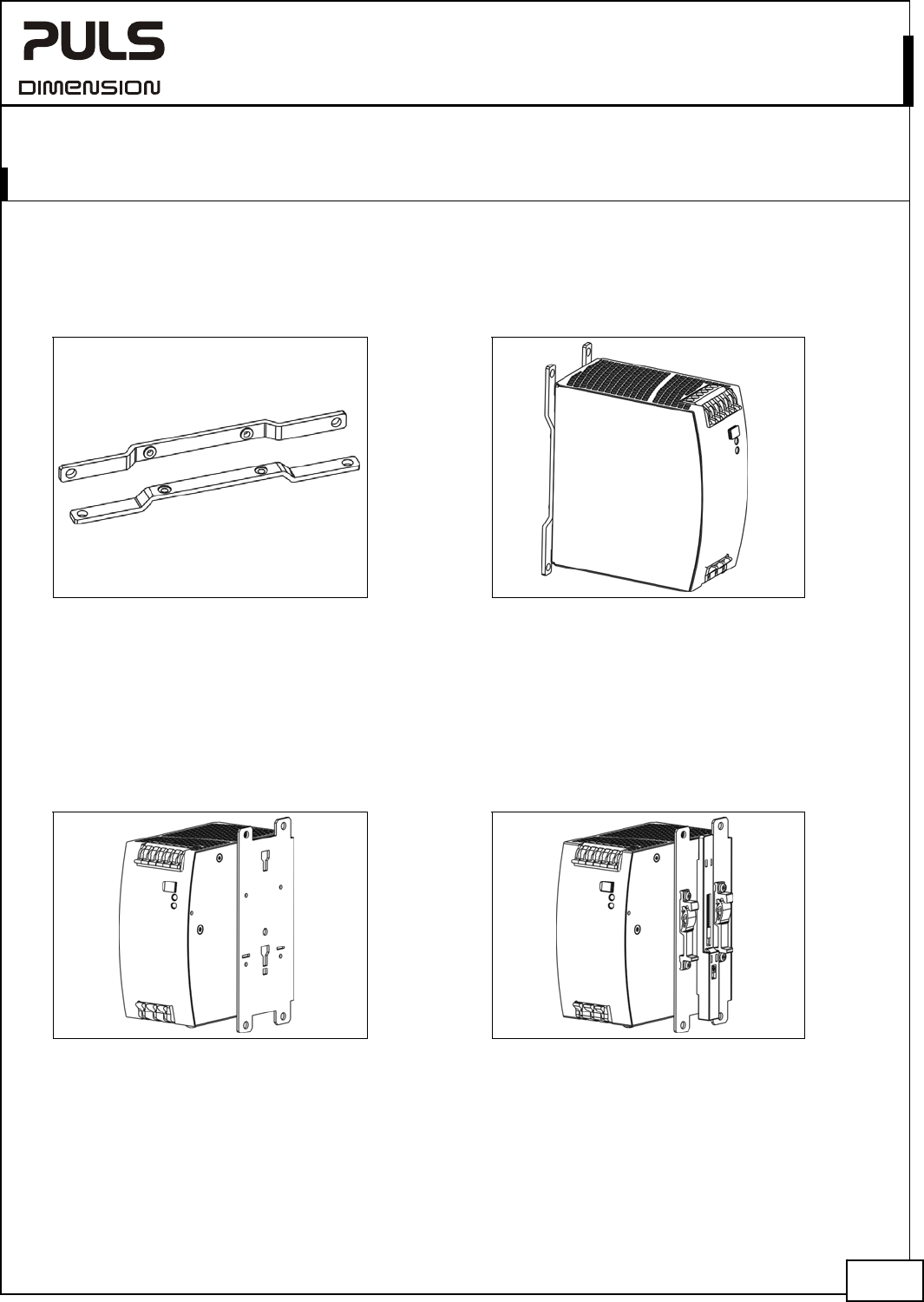 PULS
DIMENSION