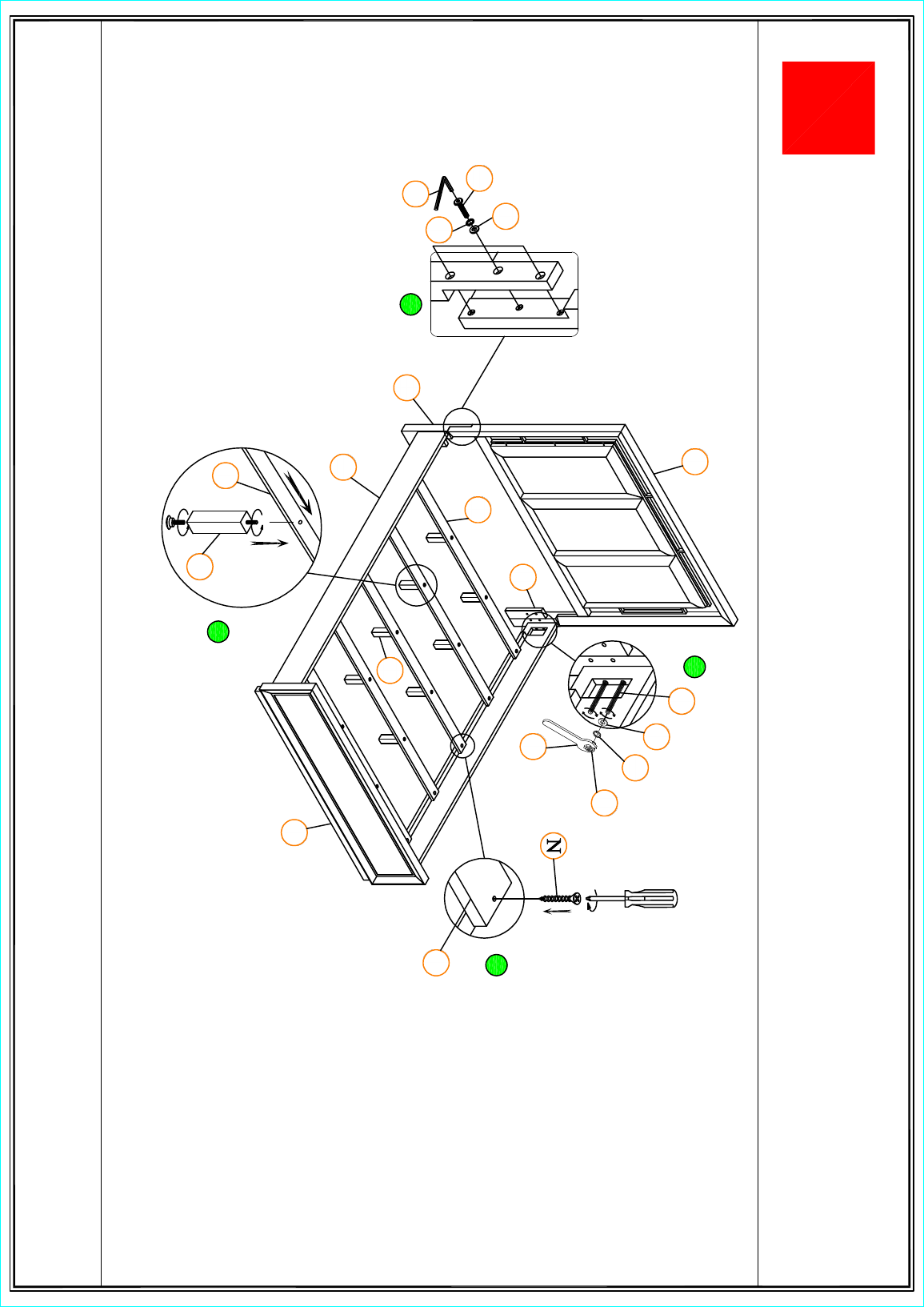 N